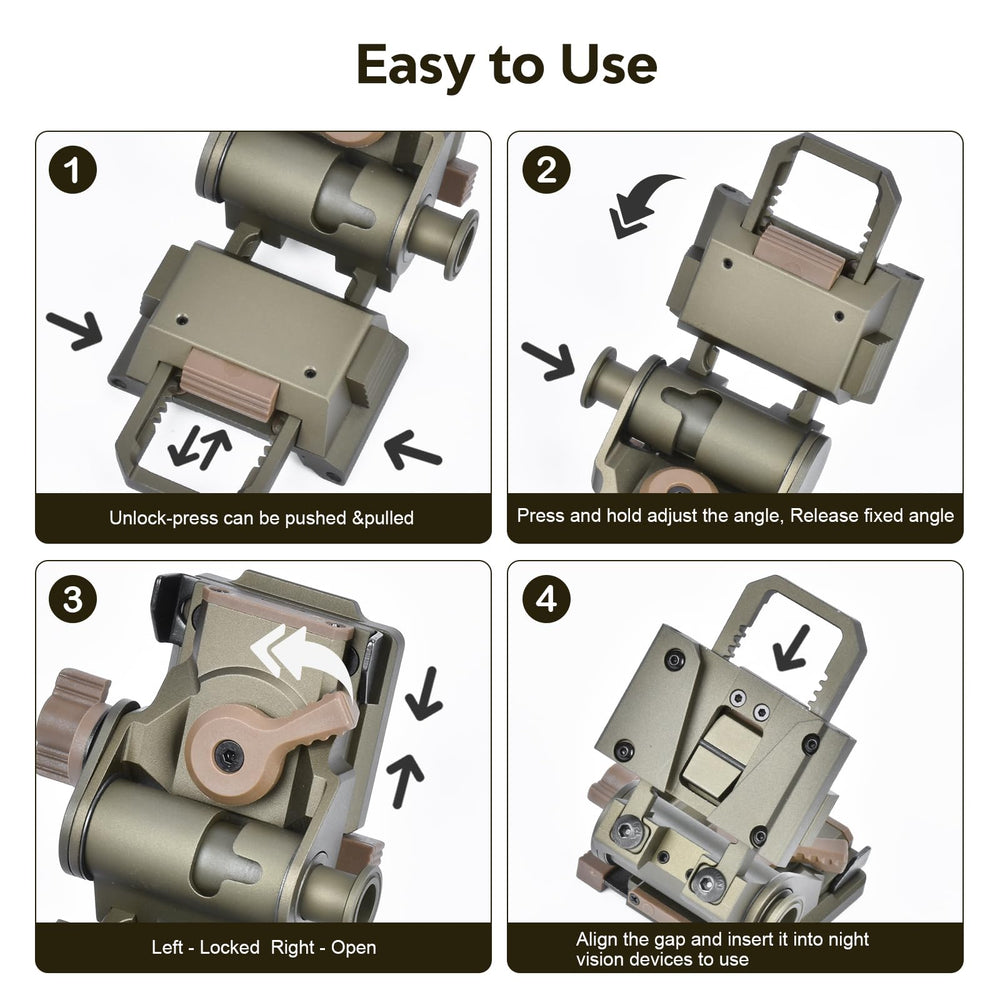 Easy to Use

1

Unlock-press can be pushed &pulled

2

Press and hold adjust the angle, Release fixed angle

3

Left - Locked Right - Open

4

Align the gap and insert it into night vision devices to use