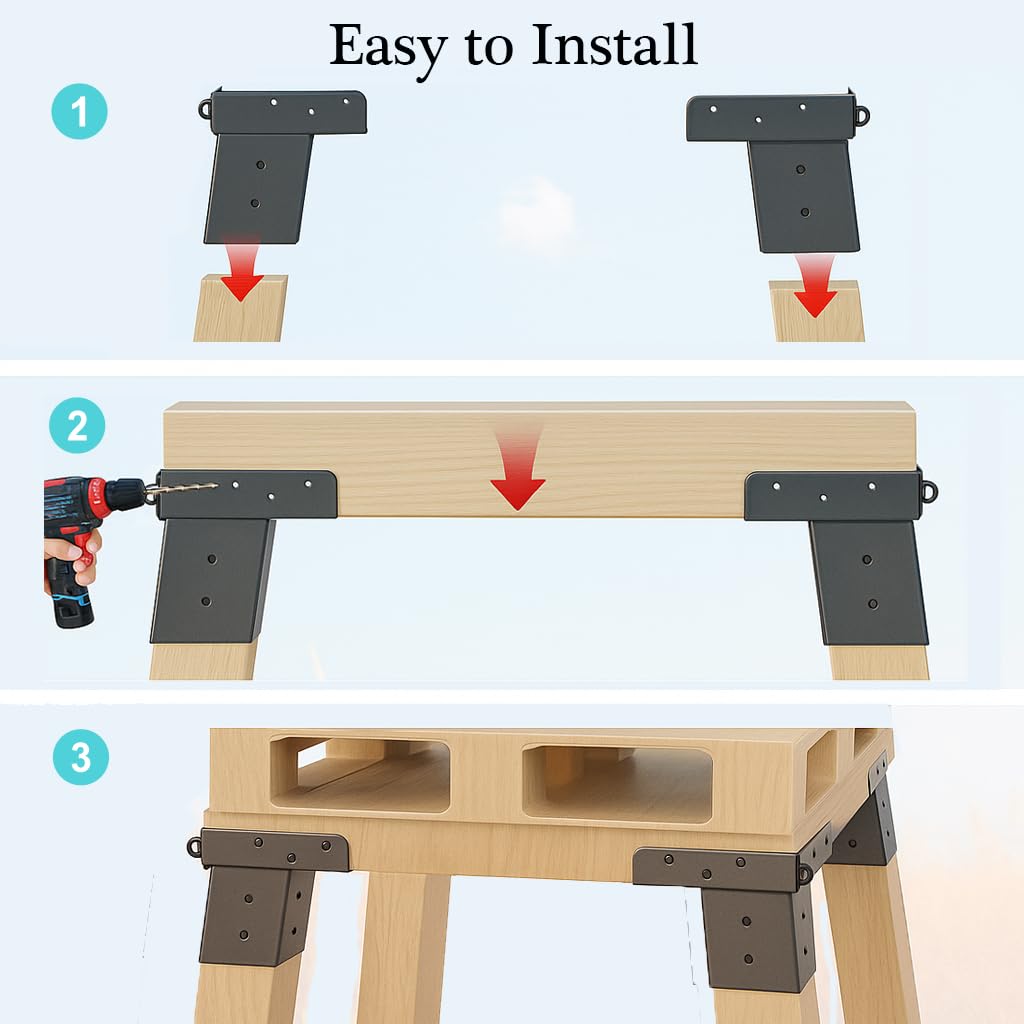 Easy to Install

1

2

3