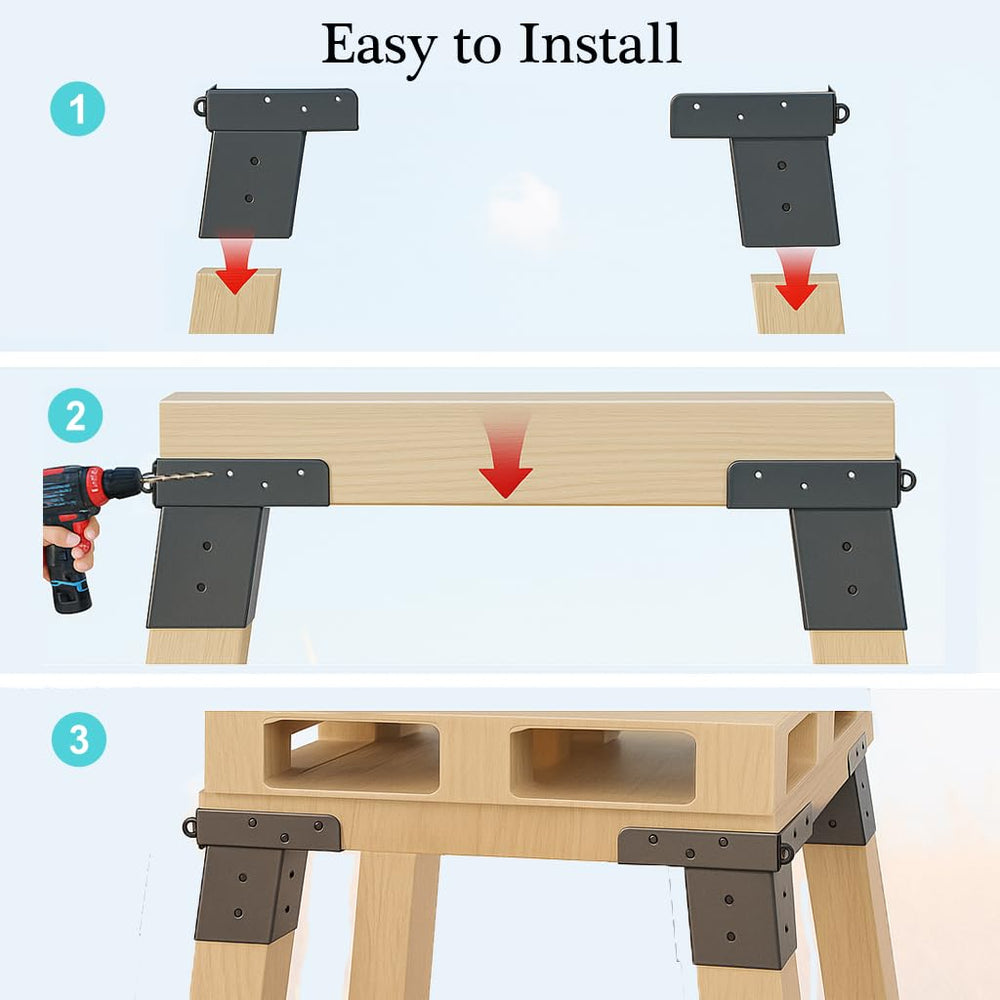 Easy to Install

1

2

3