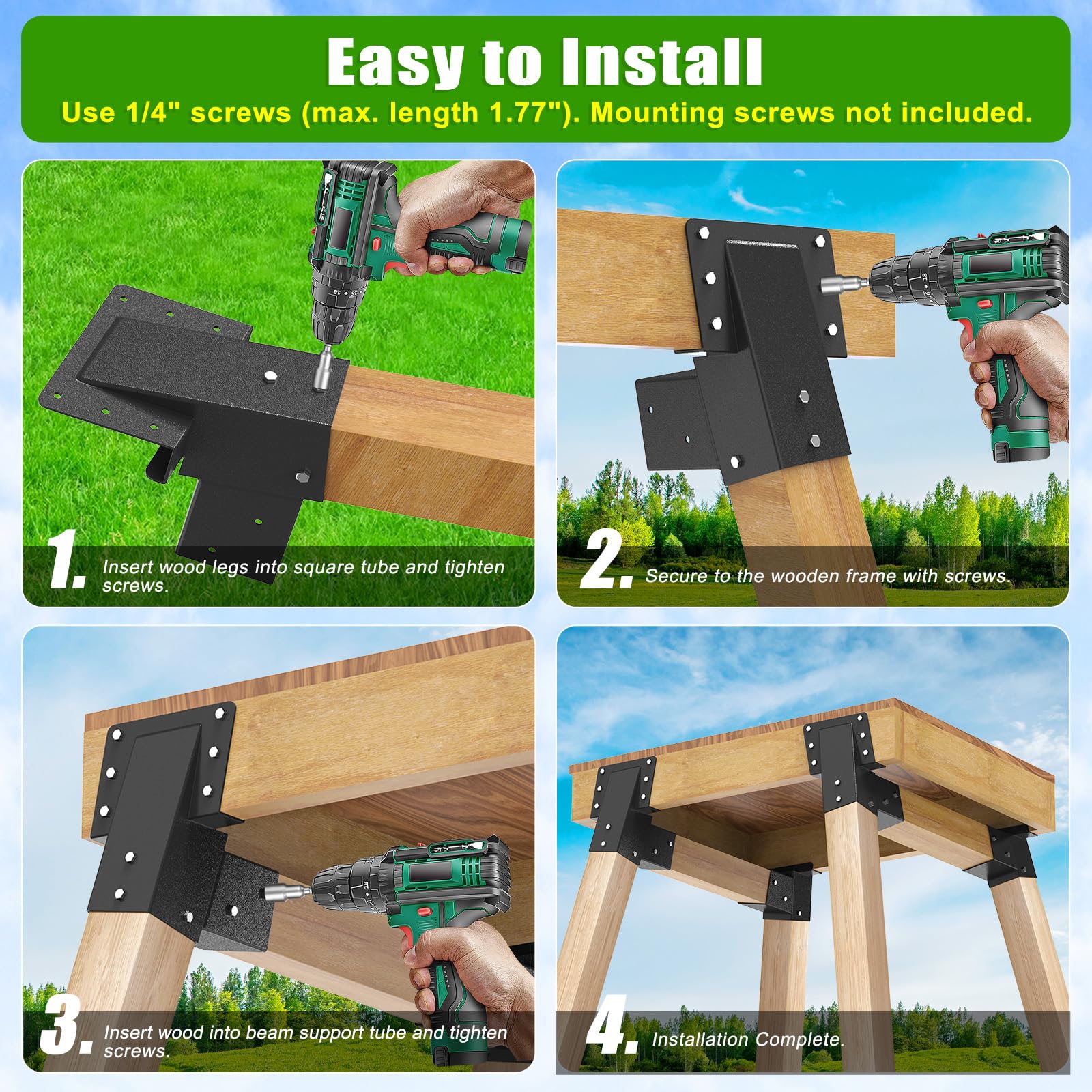 Easy to Install

Use 1/4" screws (max. length 1.77"). Mounting screws not included.

1. Insert wood legs into square tube and tighten screws.

2. Secure to the wooden frame with screws.

3. Insert wood into beam support tube and tighten screws.

4. Installation Complete.