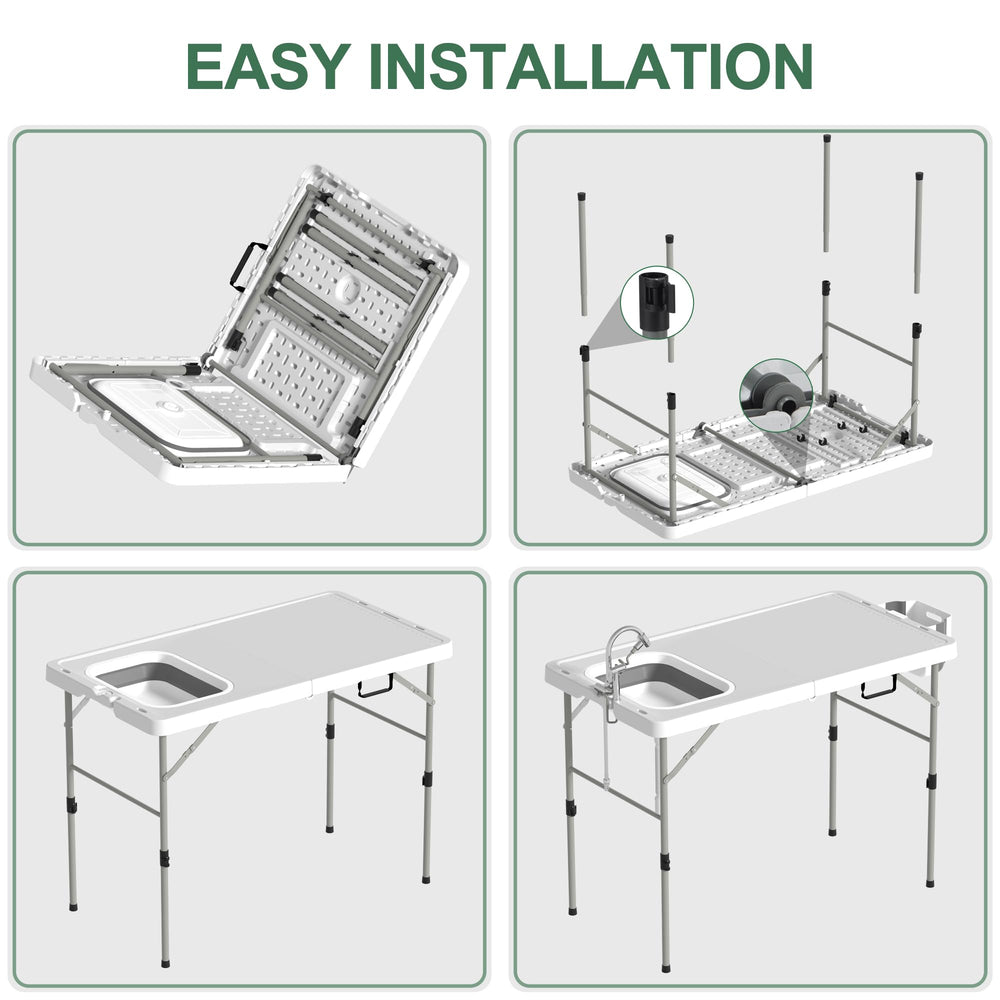 EASY INSTALLATION