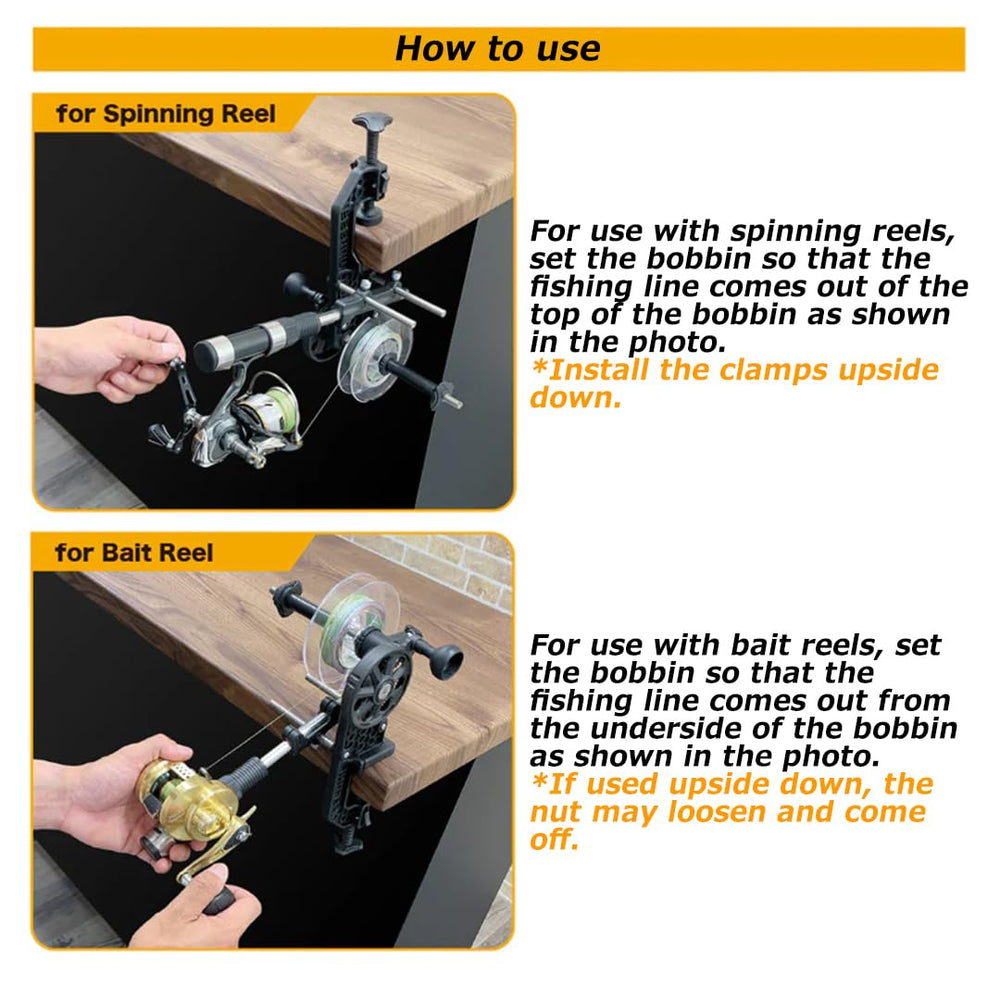 How to use

for Spinning Reel

For use with spinning reels, set the bobbin so that the fishing line comes out of the top of the bobbin as shown in the photo.
*Install the clamps upside down.

for Bait Reel

For use with bait reels, set the bobbin so that the fishing line comes out from the underside of the bobbin as shown in the photo.
*If used upside down, the nut may loosen and come off.