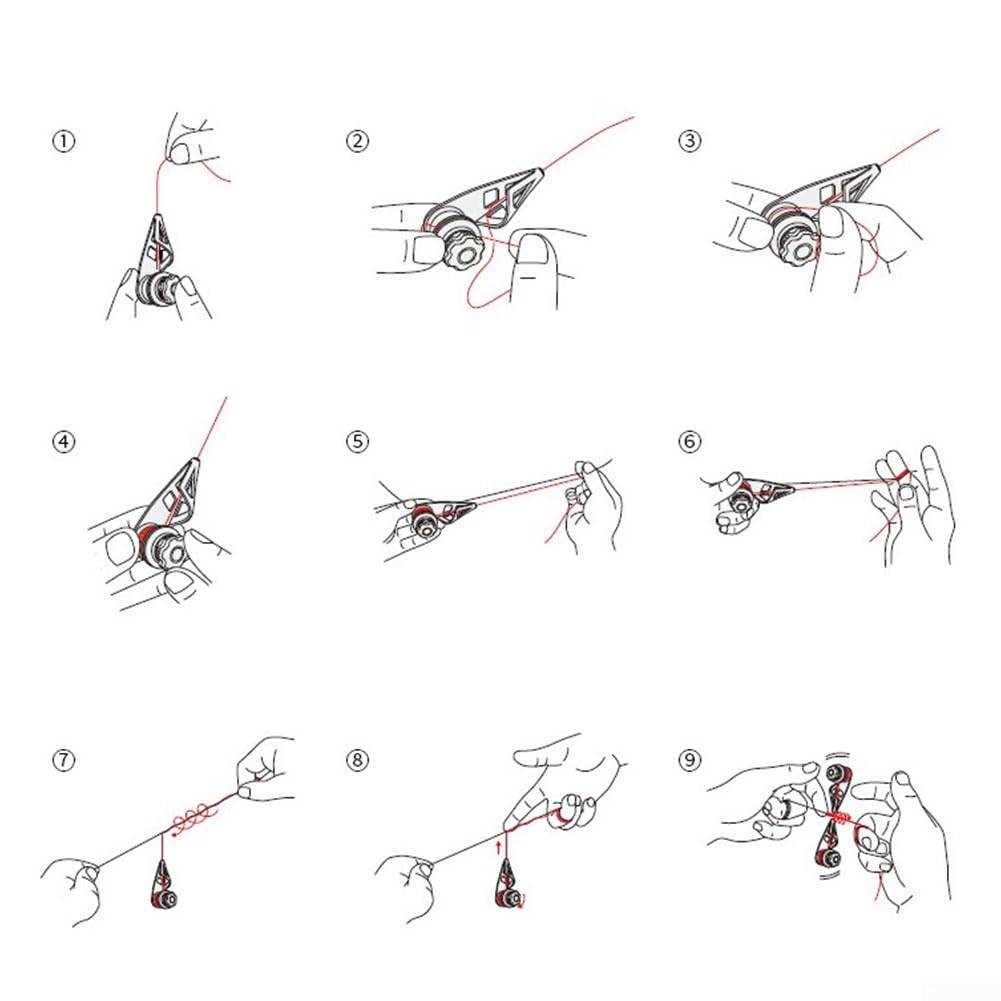 ①

②

③

④

⑤

⑥

⑦

⑧

⑨