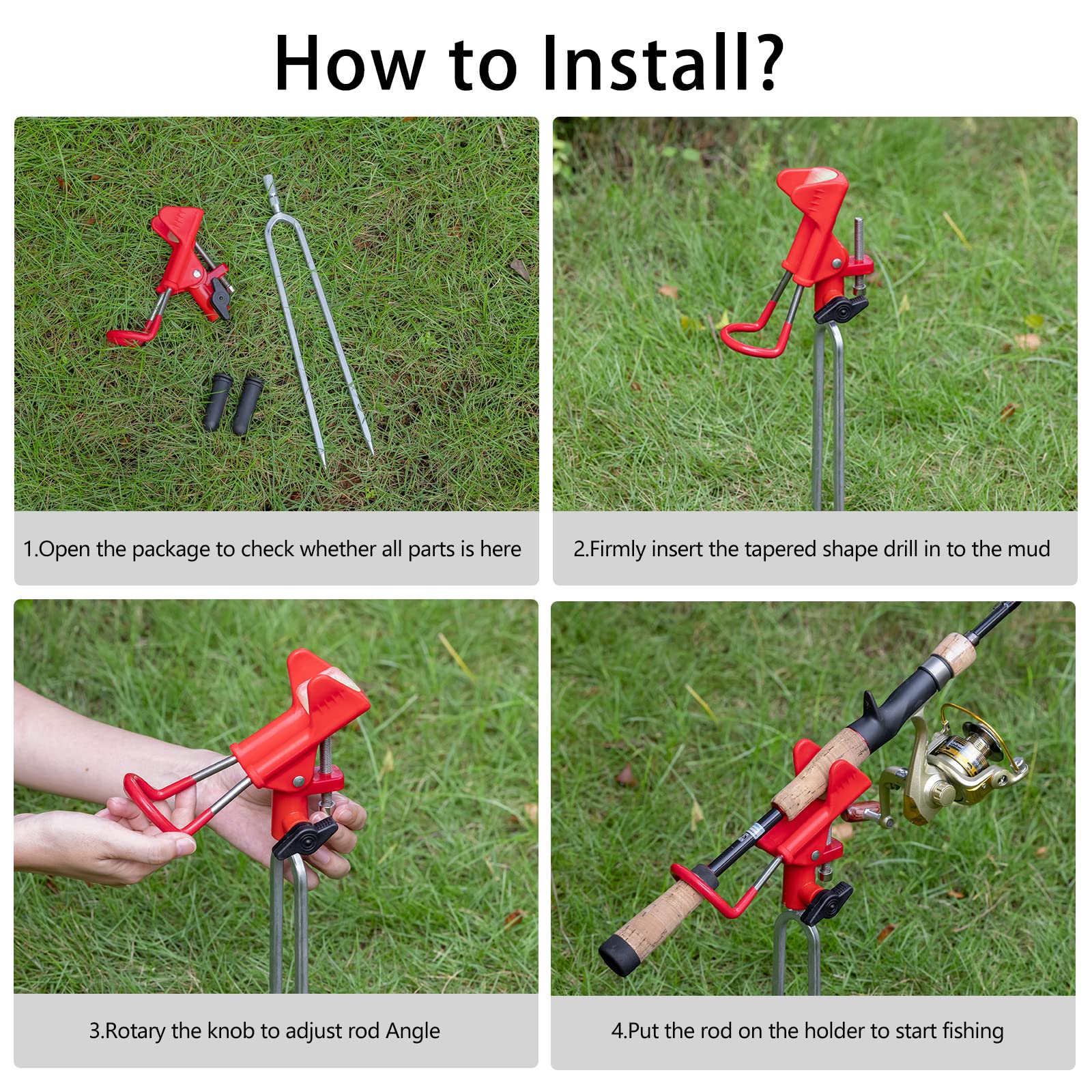 How to Install?

1.Open the package to check whether all parts is here

2.Firmly insert the tapered shape drill in to the mud

3.Rotary the knob to adjust rod Angle

4.Put the rod on the holder to start fishing