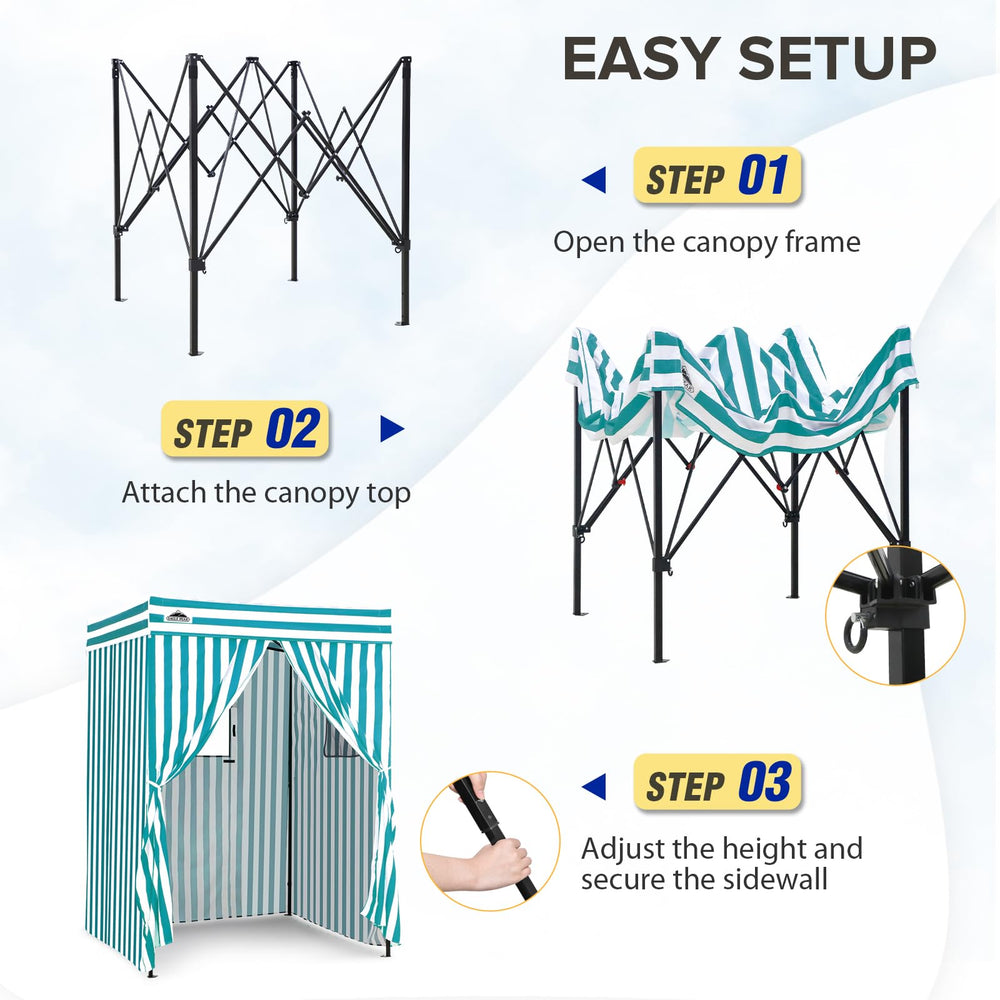 EASY SETUP

STEP 01
Open the canopy frame

STEP 02
Attach the canopy top

STEP 03
Adjust the height and secure the sidewall