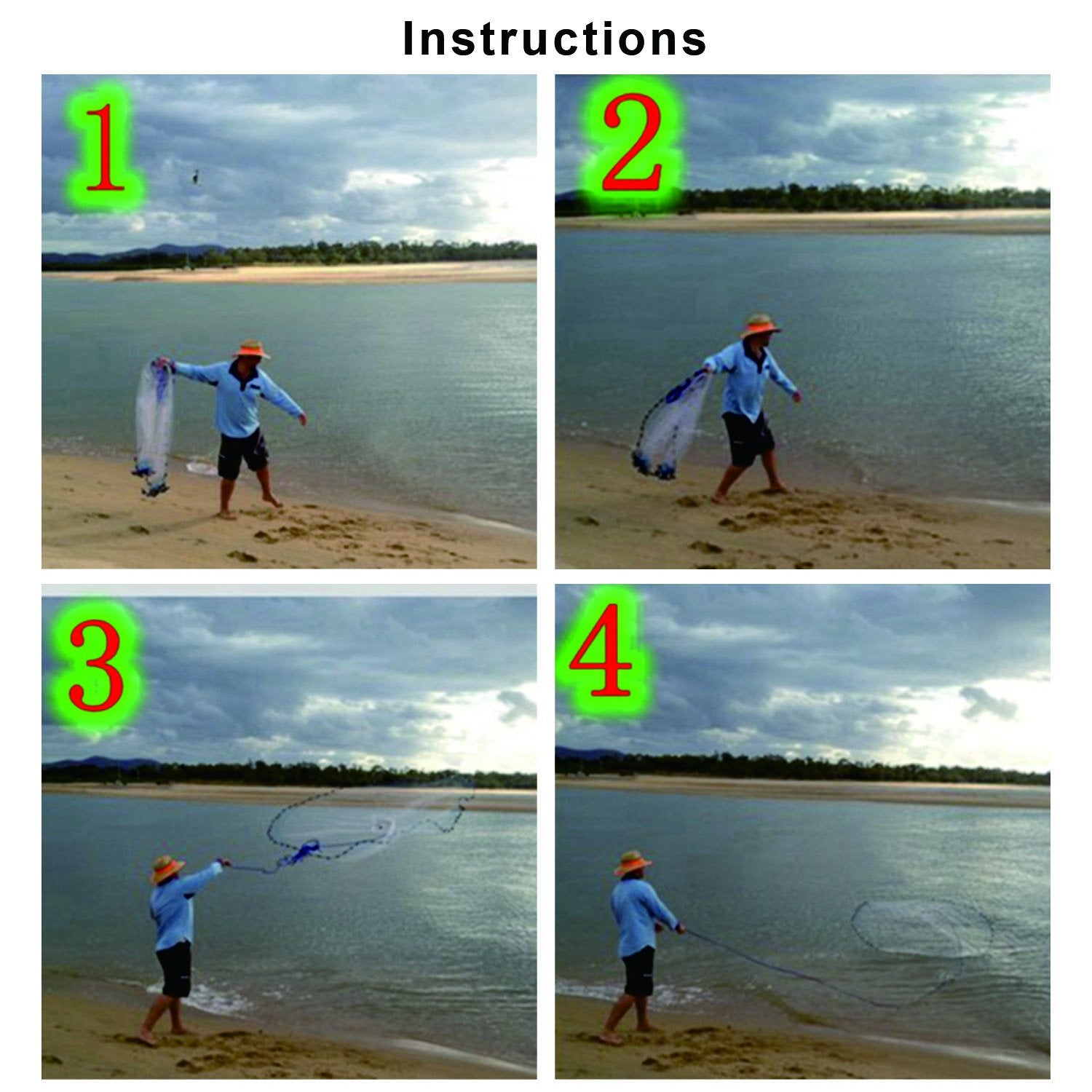 Instructions

1

2

3

4