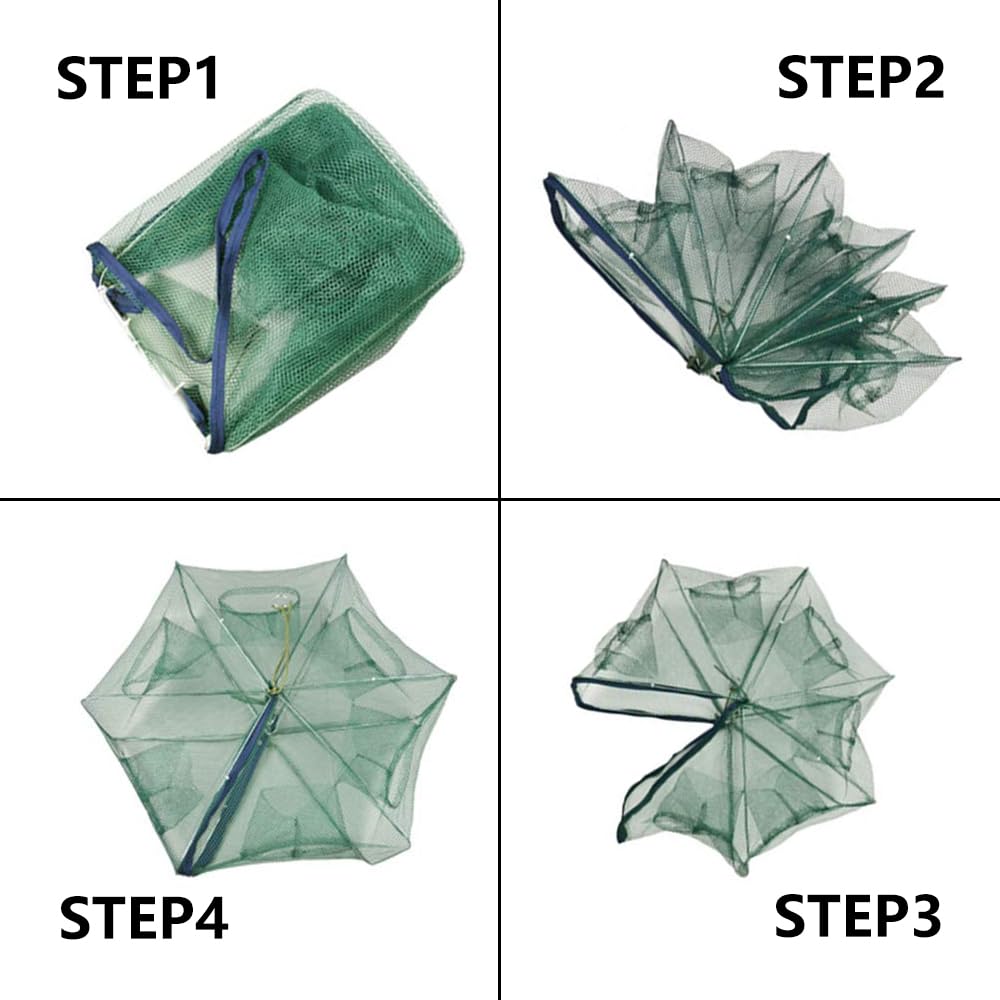 STEP1

STEP2

STEP4

STEP3