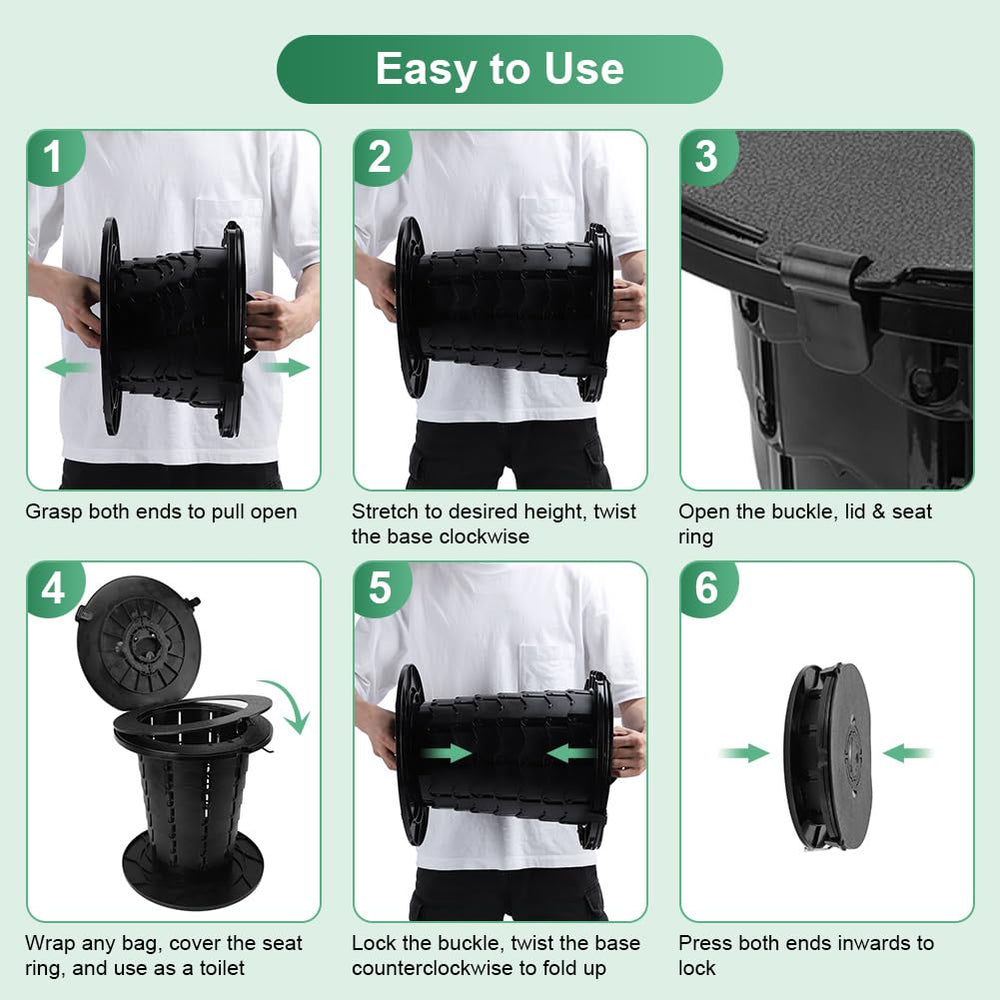 Easy to Use

1

Grasp both ends to pull open

2

Stretch to desired height, twist the base clockwise

3

Open the buckle, lid & seat ring

4

Wrap any bag, cover the seat ring, and use as a toilet

5

Lock the buckle, twist the base counterclockwise to fold up

6

Press both ends inwards to lock