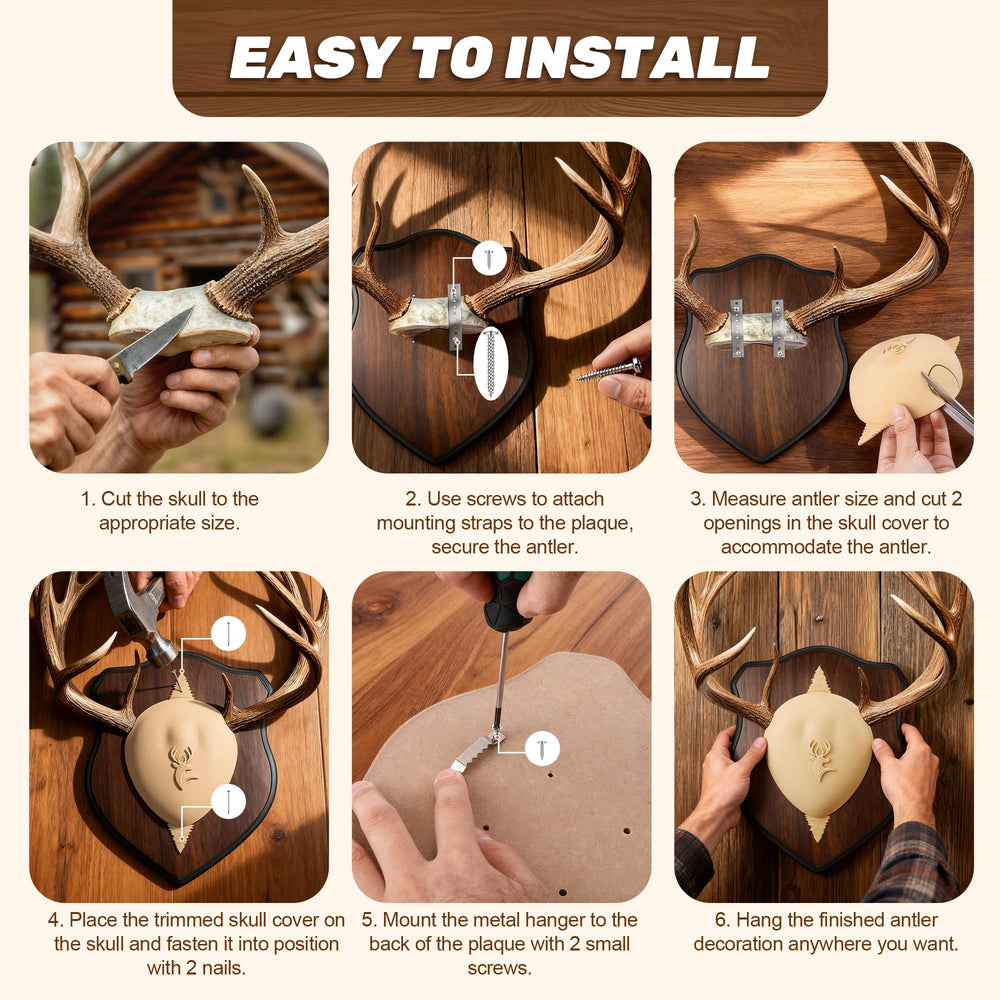 EASY TO INSTALL

1. Cut the skull to the appropriate size.

2. Use screws to attach mounting straps to the plaque, secure the antler.

3. Measure antler size and cut 2 openings in the skull cover to accommodate the antler.

4. Place the trimmed skull cover on the skull and fasten it into position with 2 nails.

5. Mount the metal hanger to the back of the plaque with 2 small screws.

6. Hang the finished antler decoration anywhere you want.