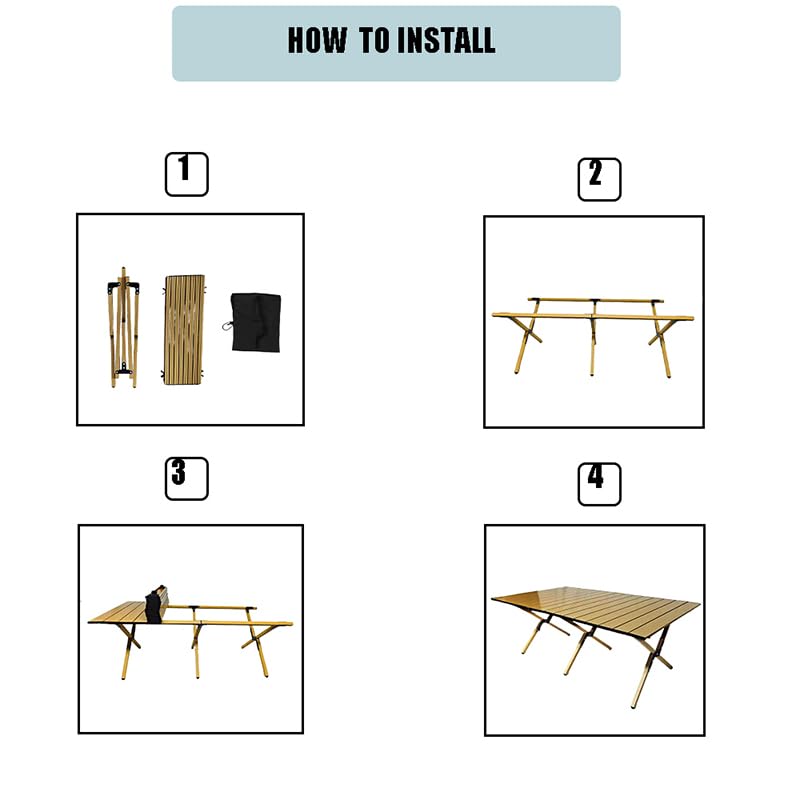 HOW TO INSTALL

1

2

3

4