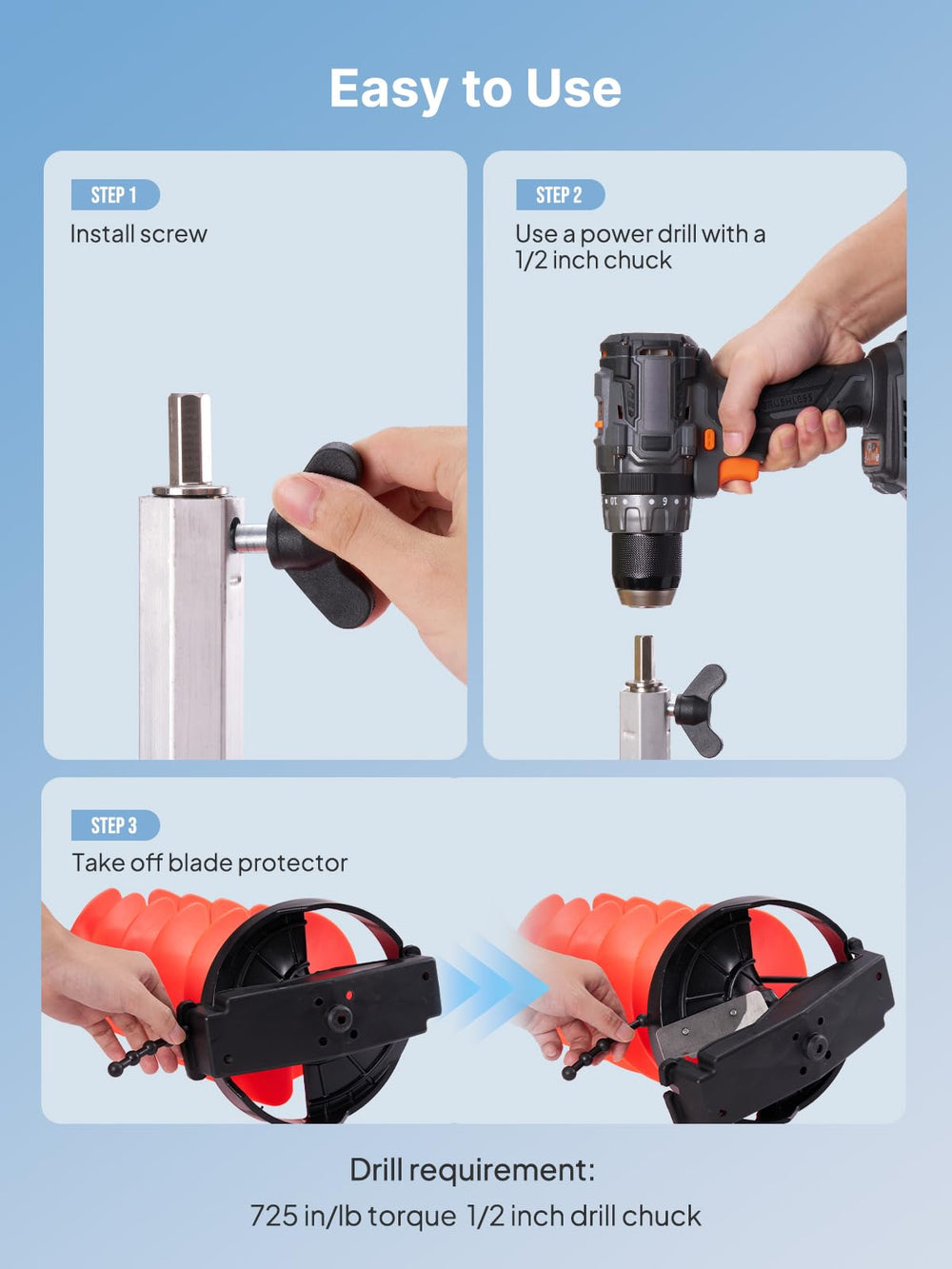 Easy to Use

STEP 1
Install screw

STEP 2
Use a power drill with a 1/2 inch chuck

STEP 3
Take off blade protector

Drill requirement:
725 in/lb torque 1/2 inch drill chuck