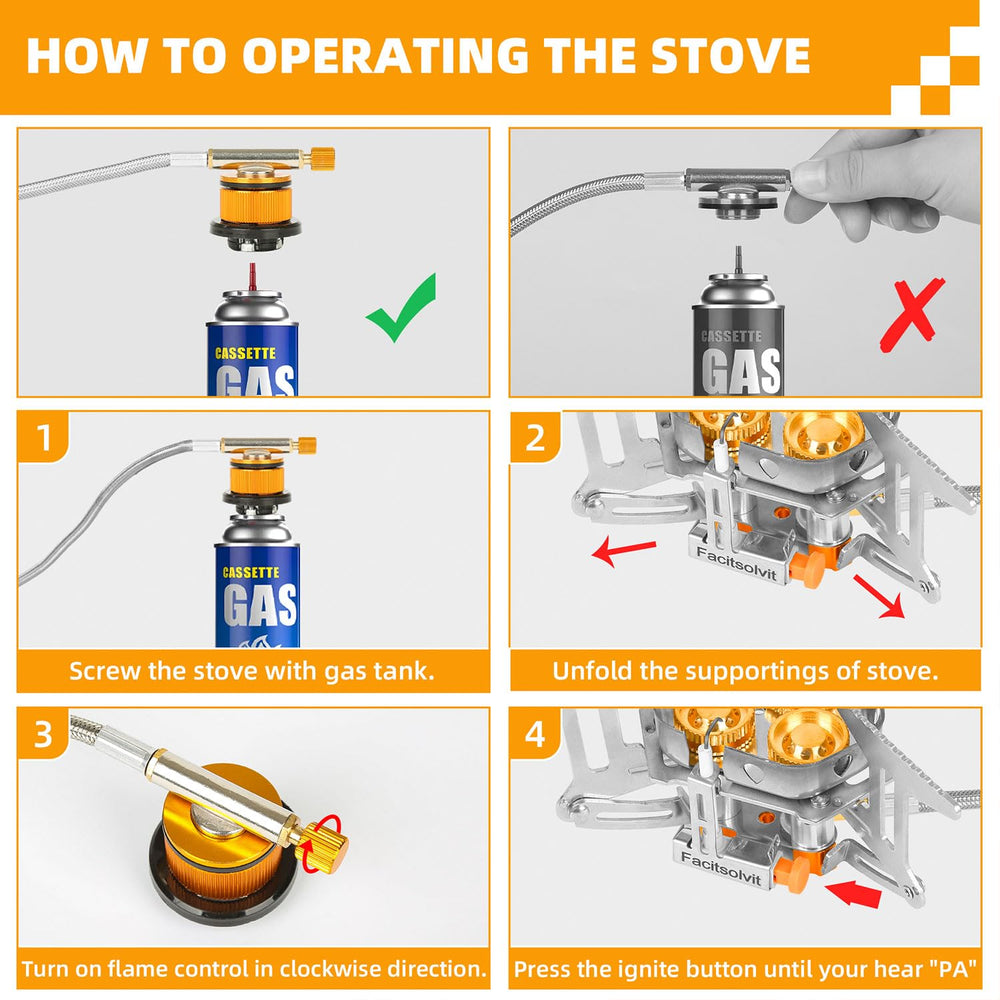 HOW TO OPERATING THE STOVE

CASSETTE
GAS

CASSETTE
GAS

1

CASSETTE
GAS

Screw the stove with gas tank.

2

Facitsolvit

Unfold the supportings of stove.

3

Turn on flame control in clockwise direction.

4

Facitsolvit

Press the ignite button until your hear "PA"