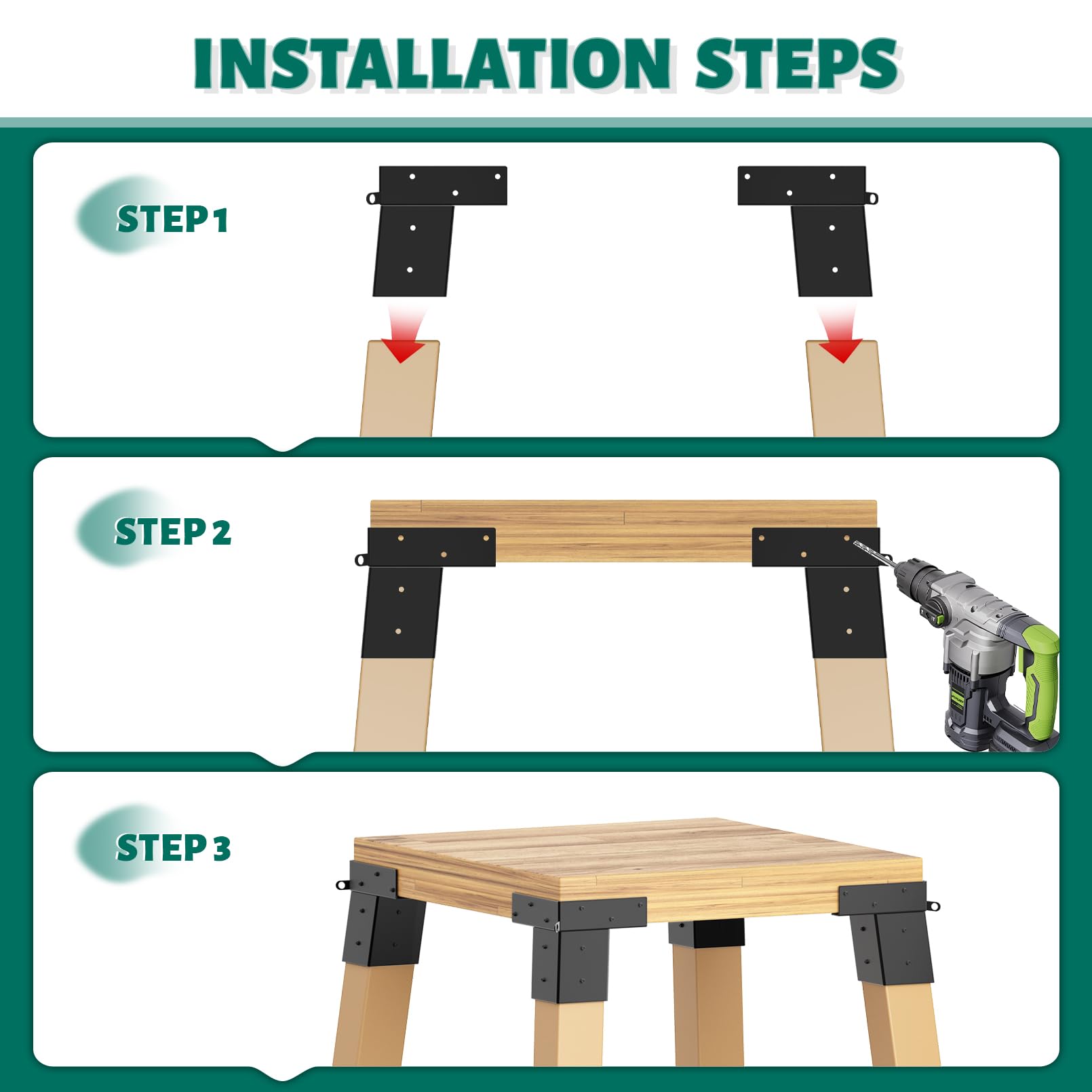 INSTALLATION STEPS

STEP 1

STEP 2

STEP 3