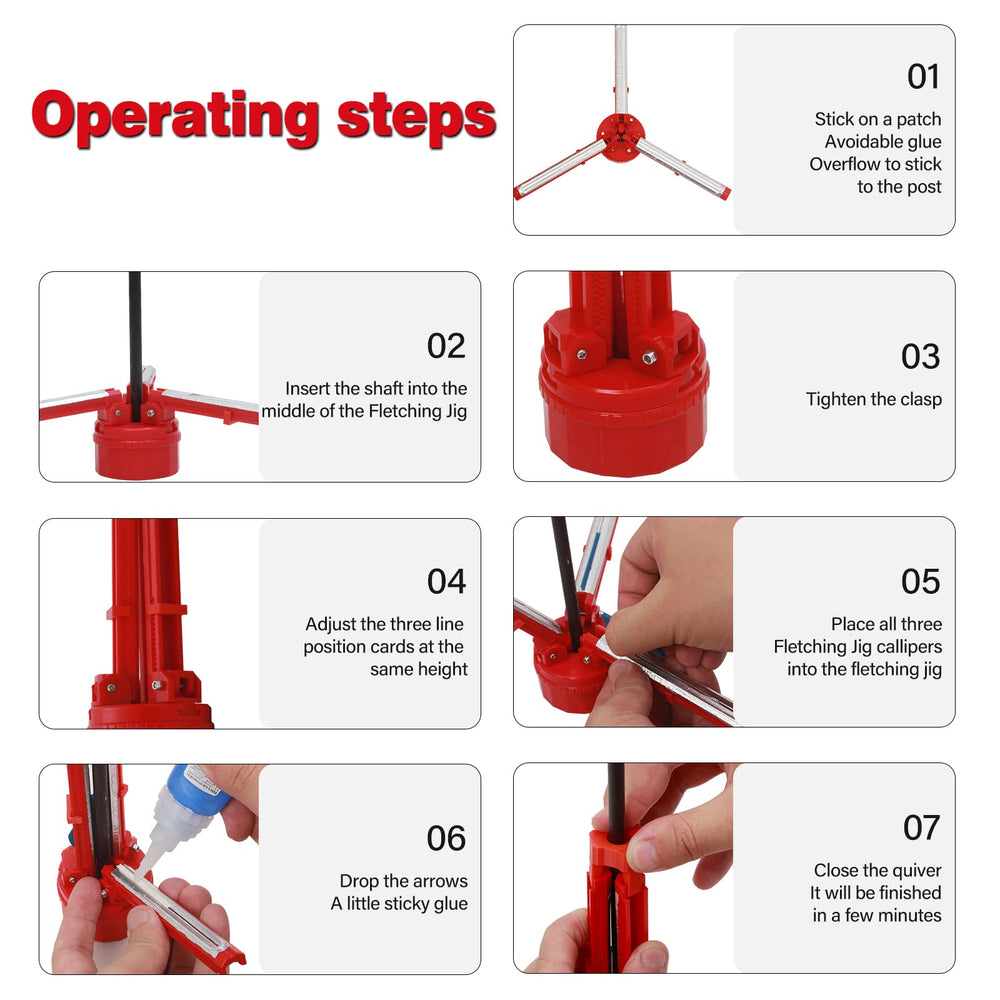 Operating steps

01
Stick on a patch
Avoidable glue
Overflow to stick
to the post

02
Insert the shaft into the middle of the Fletching Jig

03
Tighten the clasp

04
Adjust the three line position cards at the same height

05
Place all three Fletching Jig callipers into the fletching jig

06
Drop the arrows
A little sticky glue

07
Close the quiver
It will be finished
in a few minutes