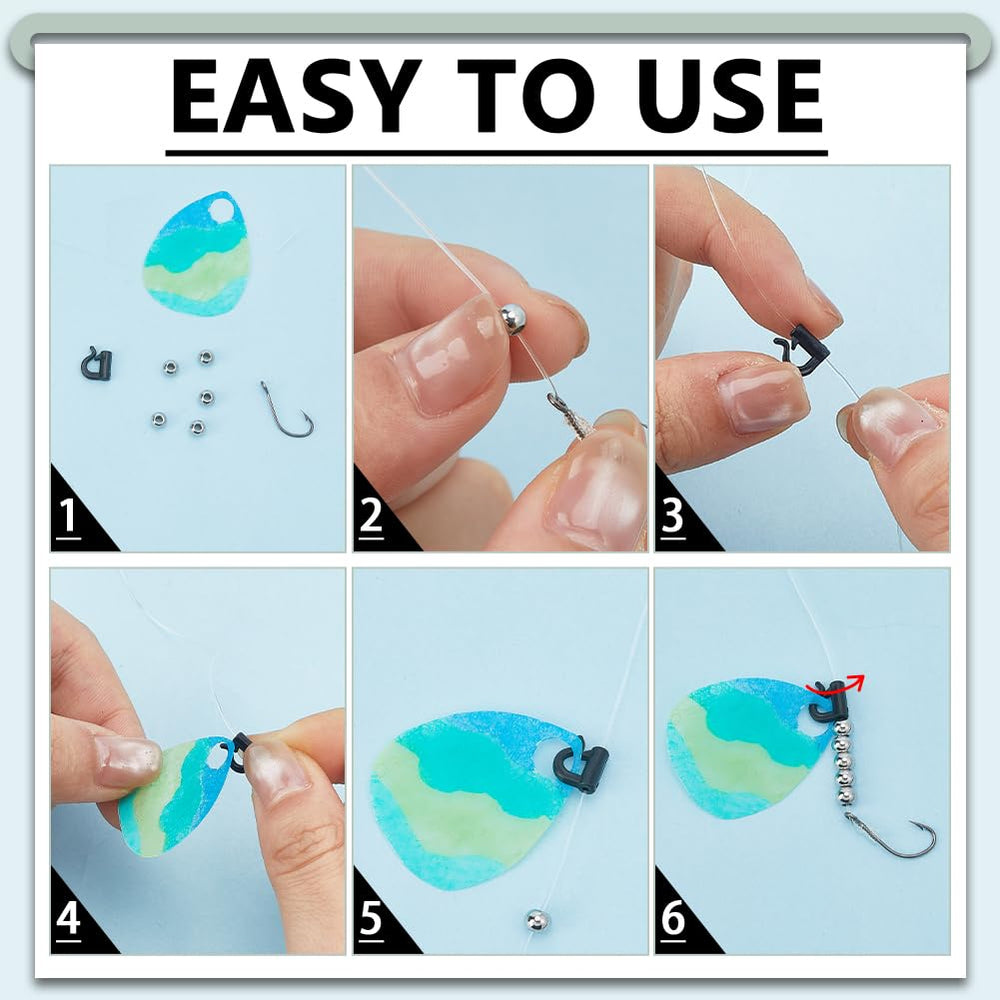 EASY TO USE

1

2

3

4

5

6