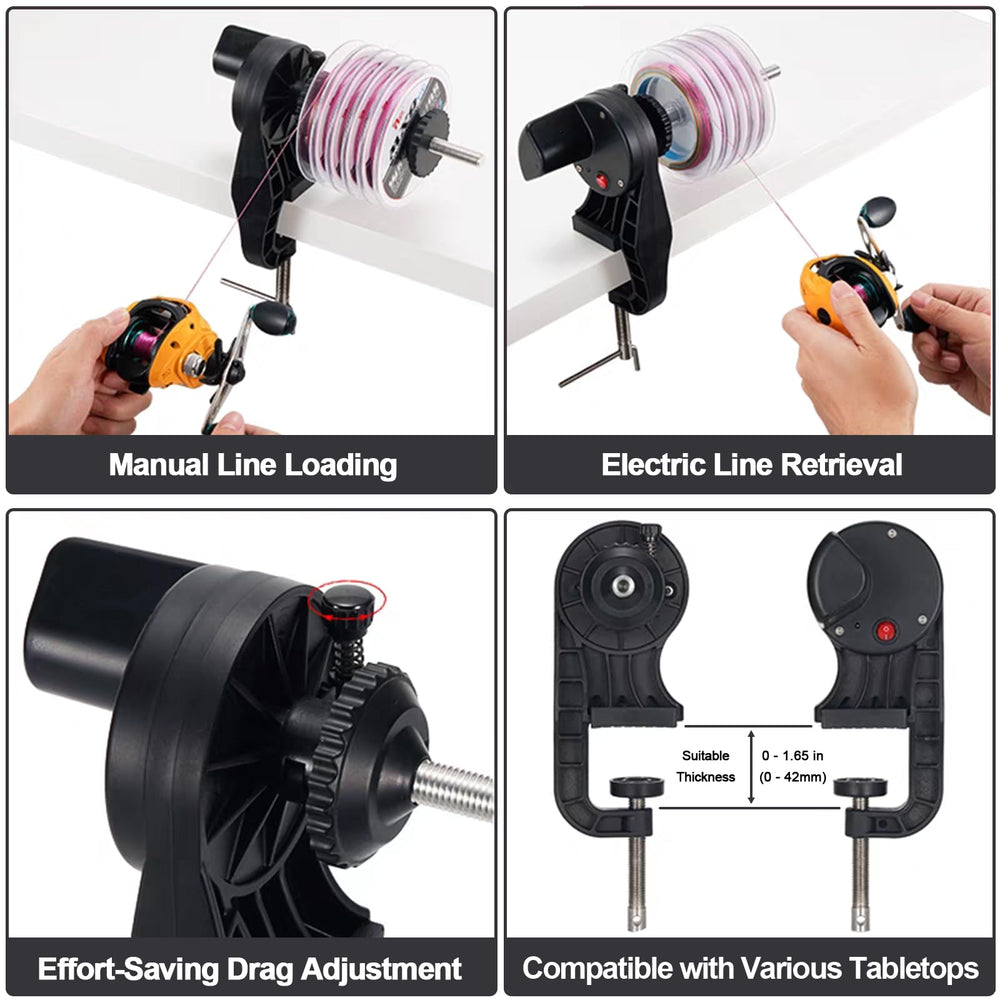 Manual Line Loading

Electric Line Retrieval

Effort-Saving Drag Adjustment

Suitable Thickness

0 - 1.65 in (0 - 42mm)

Compatible with Various Tabletops