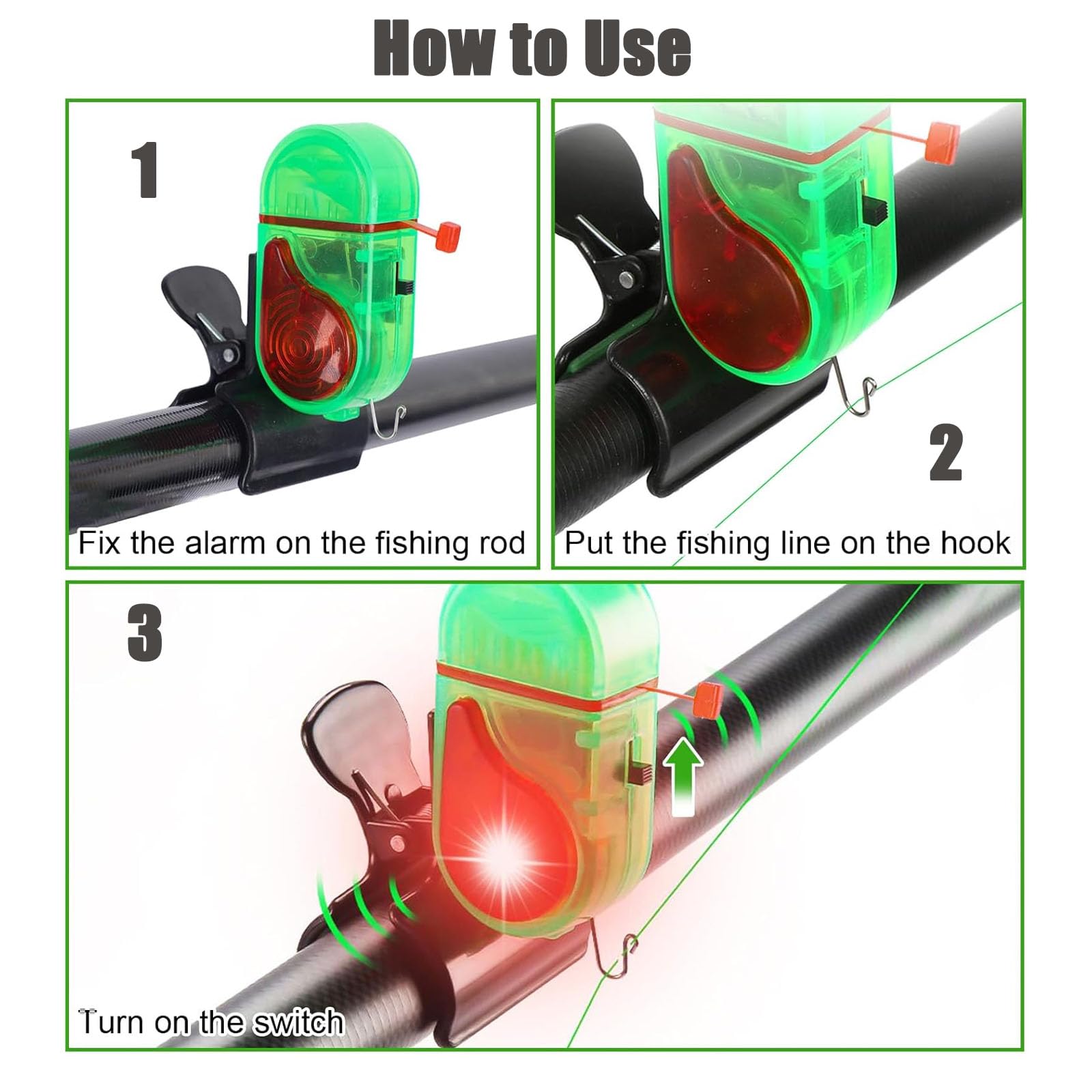 How to Use

1

Fix the alarm on the fishing rod

2

Put the fishing line on the hook

3

Turn on the switch