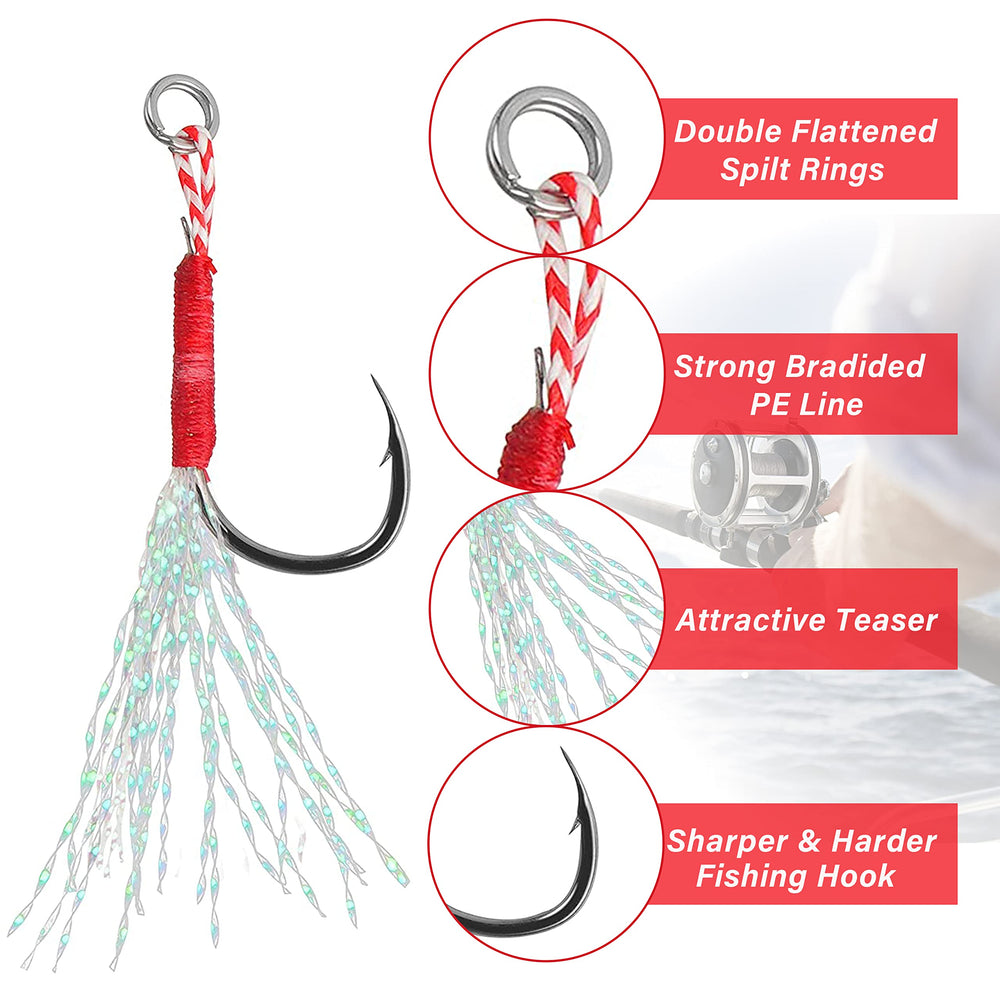 Double Flattened Spilt Rings

Strong Bradided PE Line

Attractive Teaser

Sharper & Harder Fishing Hook