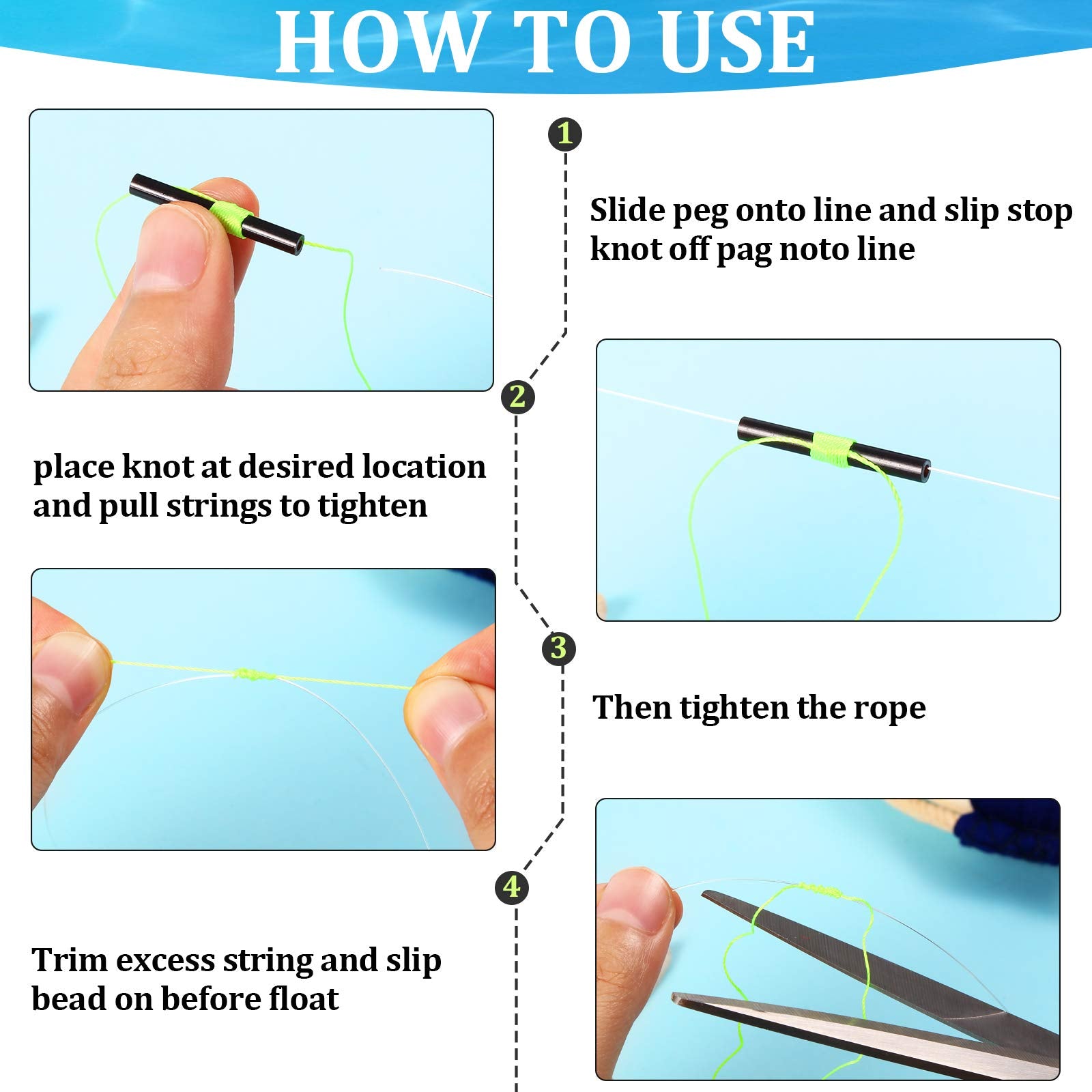 HOW TO USE

1

Slide peg onto line and slip stop knot off pag noto line

2

place knot at desired location and pull strings to tighten

3

Then tighten the rope

4

Trim excess string and slip bead on before float