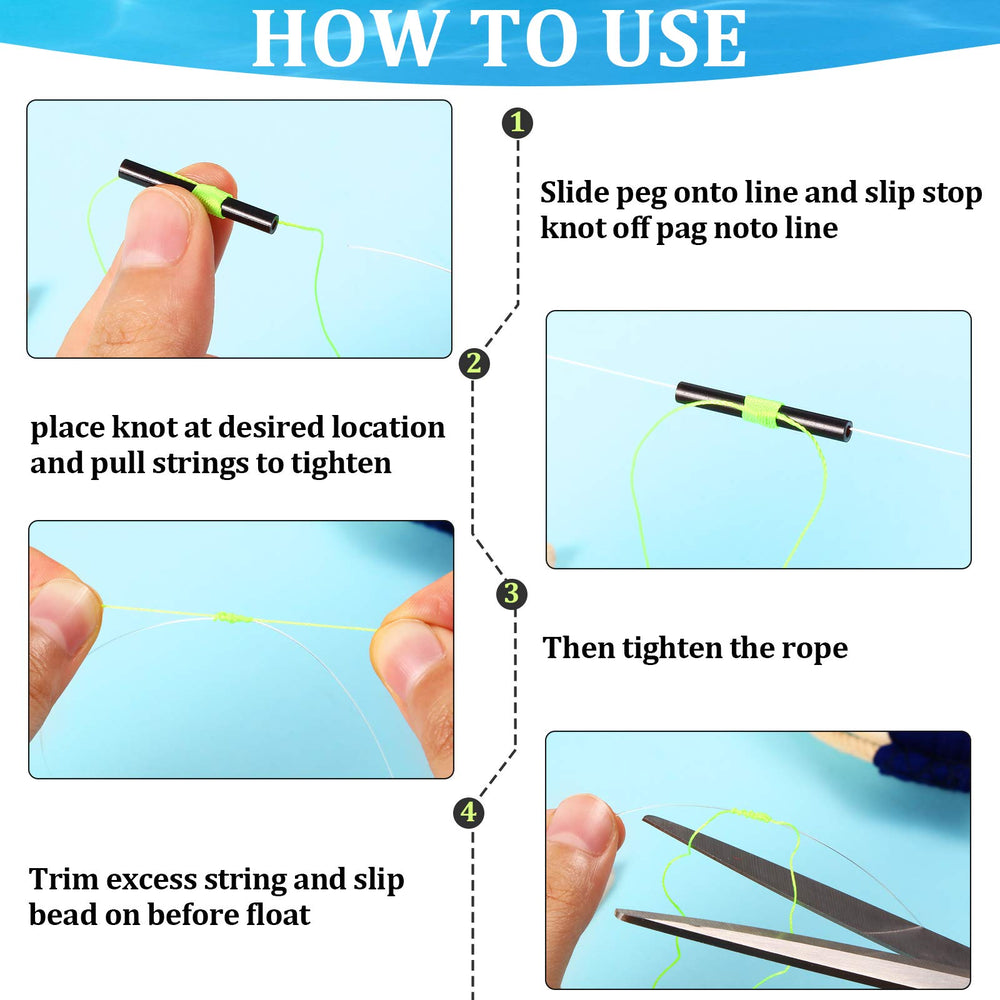 HOW TO USE

1

Slide peg onto line and slip stop knot off pag noto line

2

place knot at desired location and pull strings to tighten

3

Then tighten the rope

4

Trim excess string and slip bead on before float