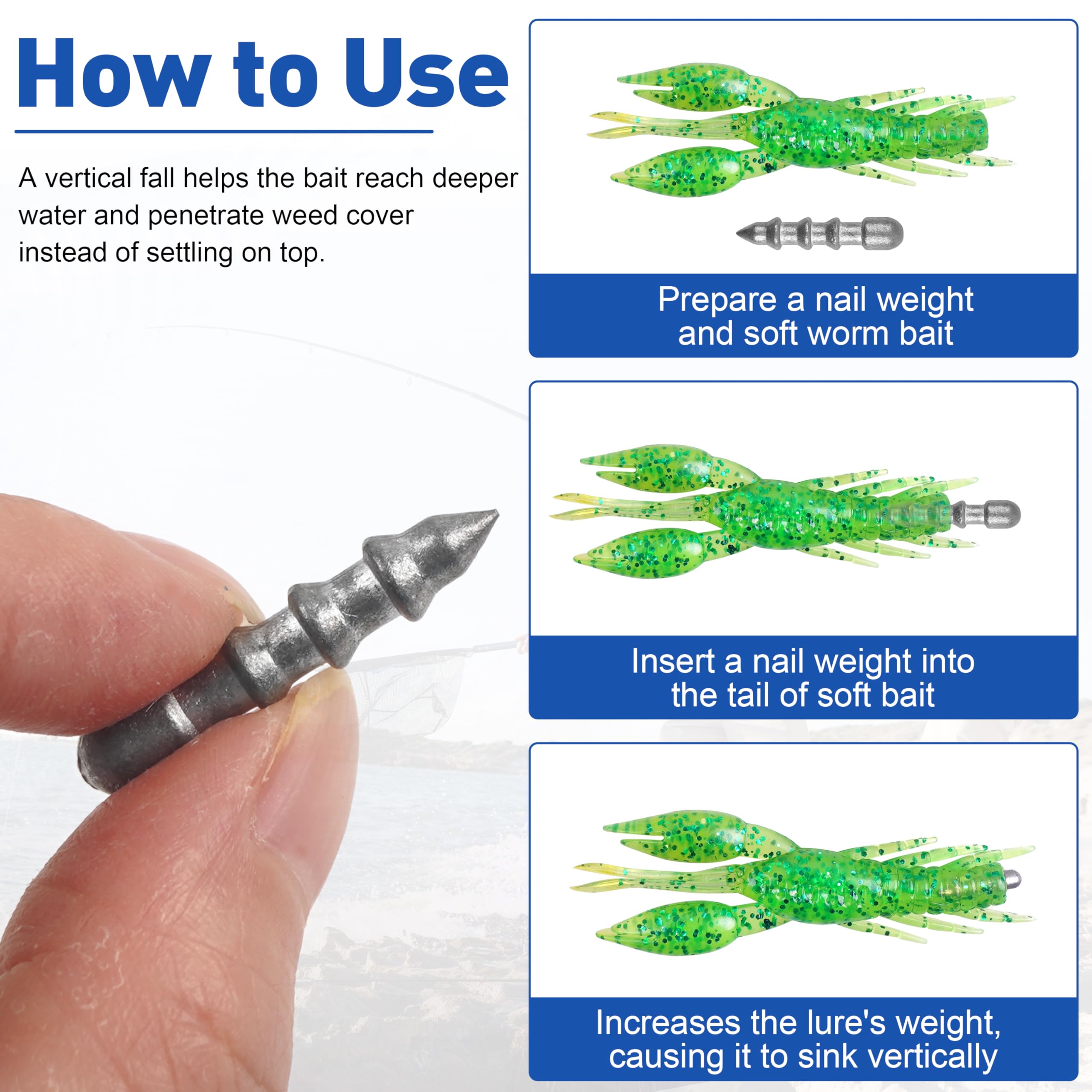 How to Use

A vertical fall helps the bait reach deeper water and penetrate weed cover instead of settling on top.

Prepare a nail weight and soft worm bait

Insert a nail weight into the tail of soft bait

Increases the lure's weight, causing it to sink vertically