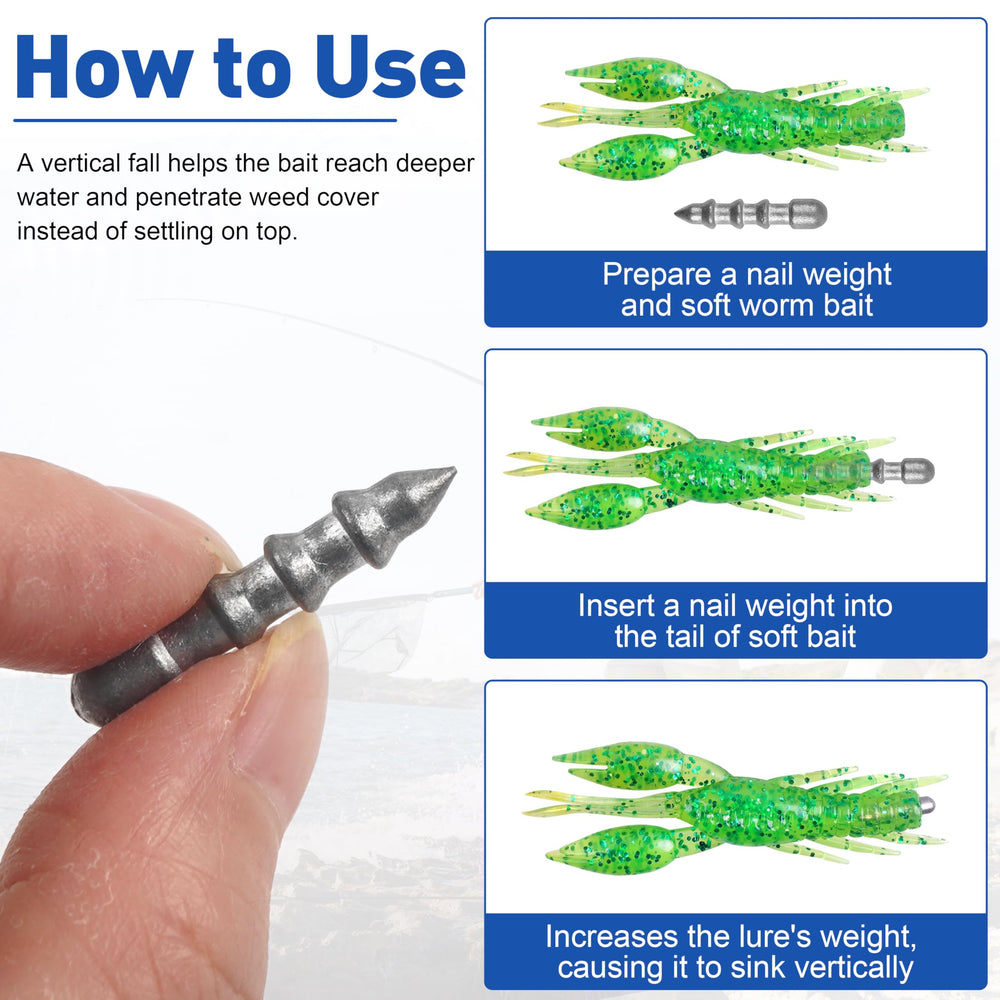 How to Use

A vertical fall helps the bait reach deeper water and penetrate weed cover instead of settling on top.

Prepare a nail weight and soft worm bait

Insert a nail weight into the tail of soft bait

Increases the lure's weight, causing it to sink vertically