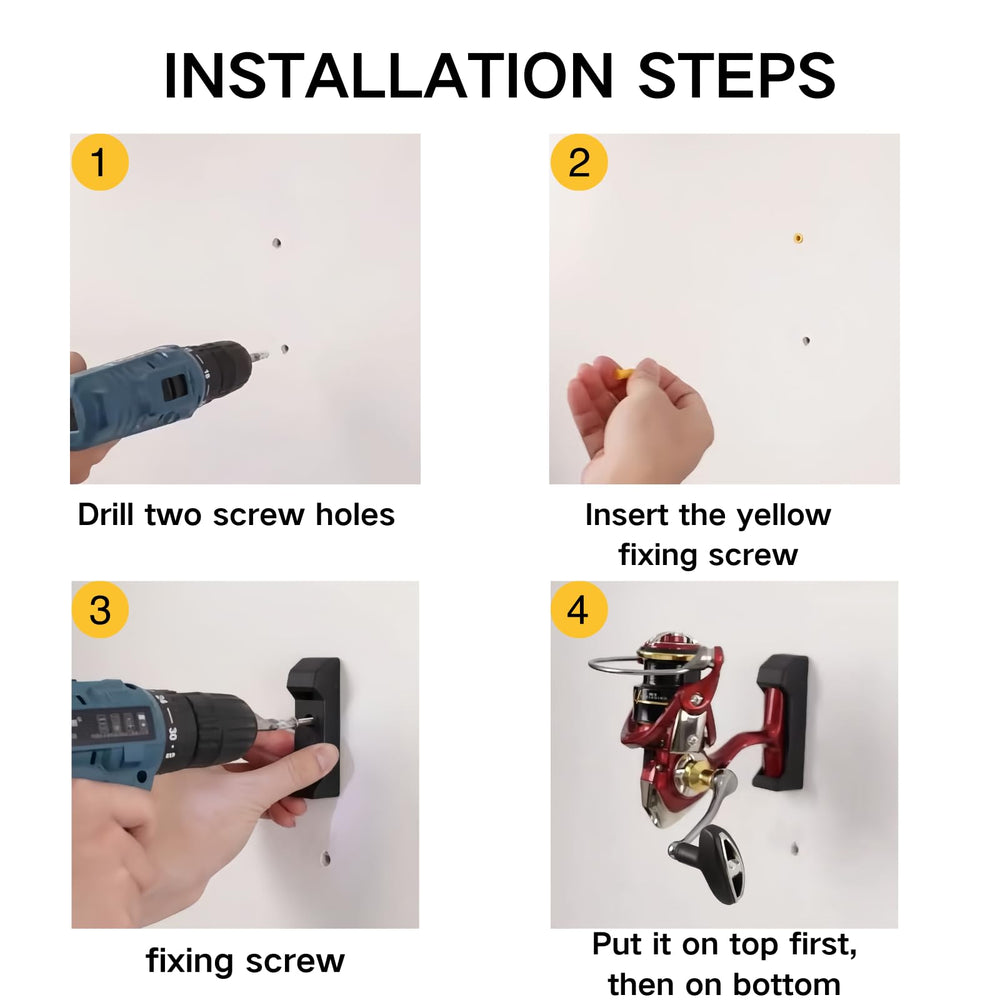 INSTALLATION STEPS

1

Drill two screw holes

2

Insert the yellow fixing screw

3

fixing screw

4

Put it on top first, then on bottom