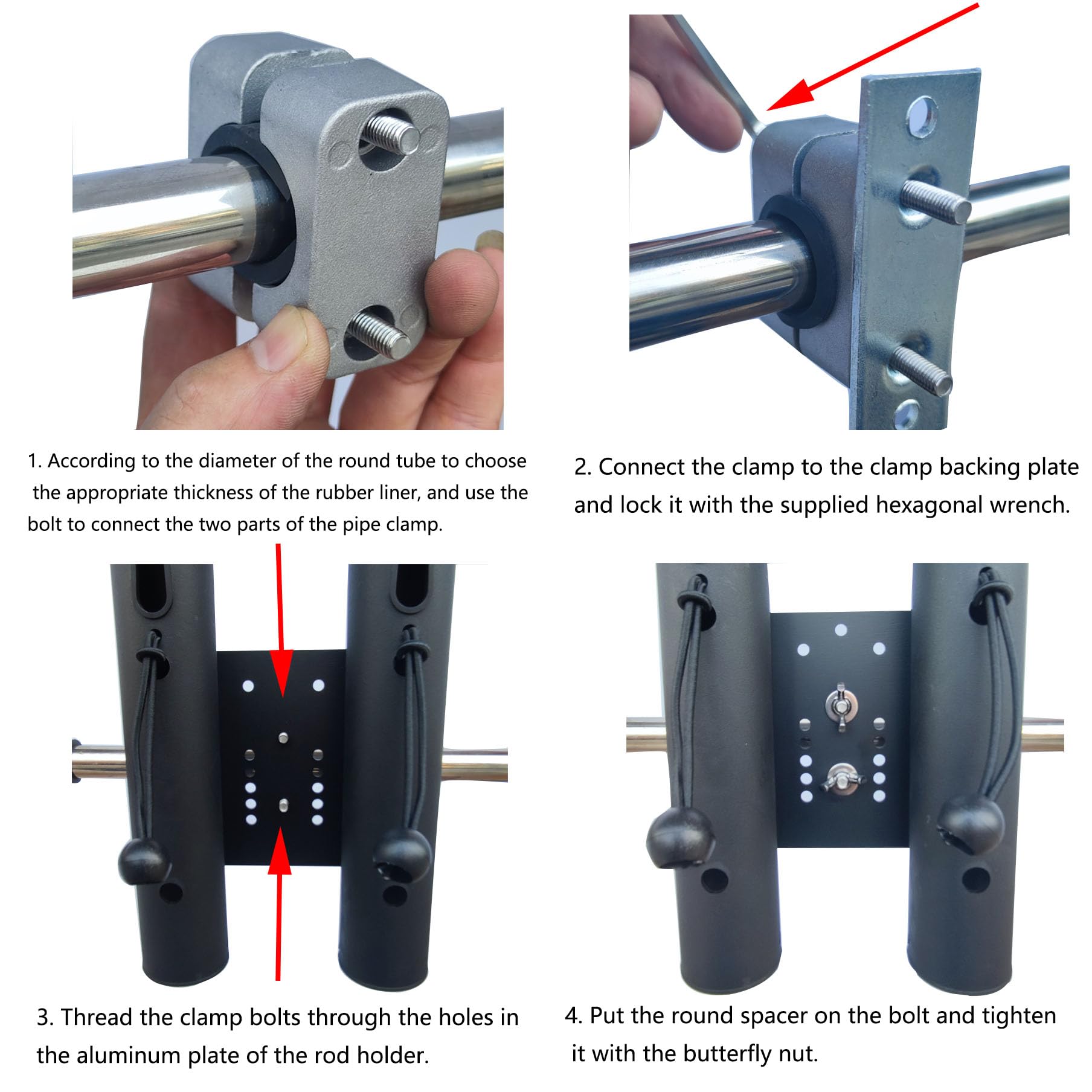 1. According to the diameter of the round tube to choose the appropriate thickness of the rubber liner, and use the bolt to connect the two parts of the pipe clamp.

2. Connect the clamp to the clamp backing plate and lock it with the supplied hexagonal wrench.

3. Thread the clamp bolts through the holes in the aluminum plate of the rod holder.

4. Put the round spacer on the bolt and tighten it with the butterfly nut.