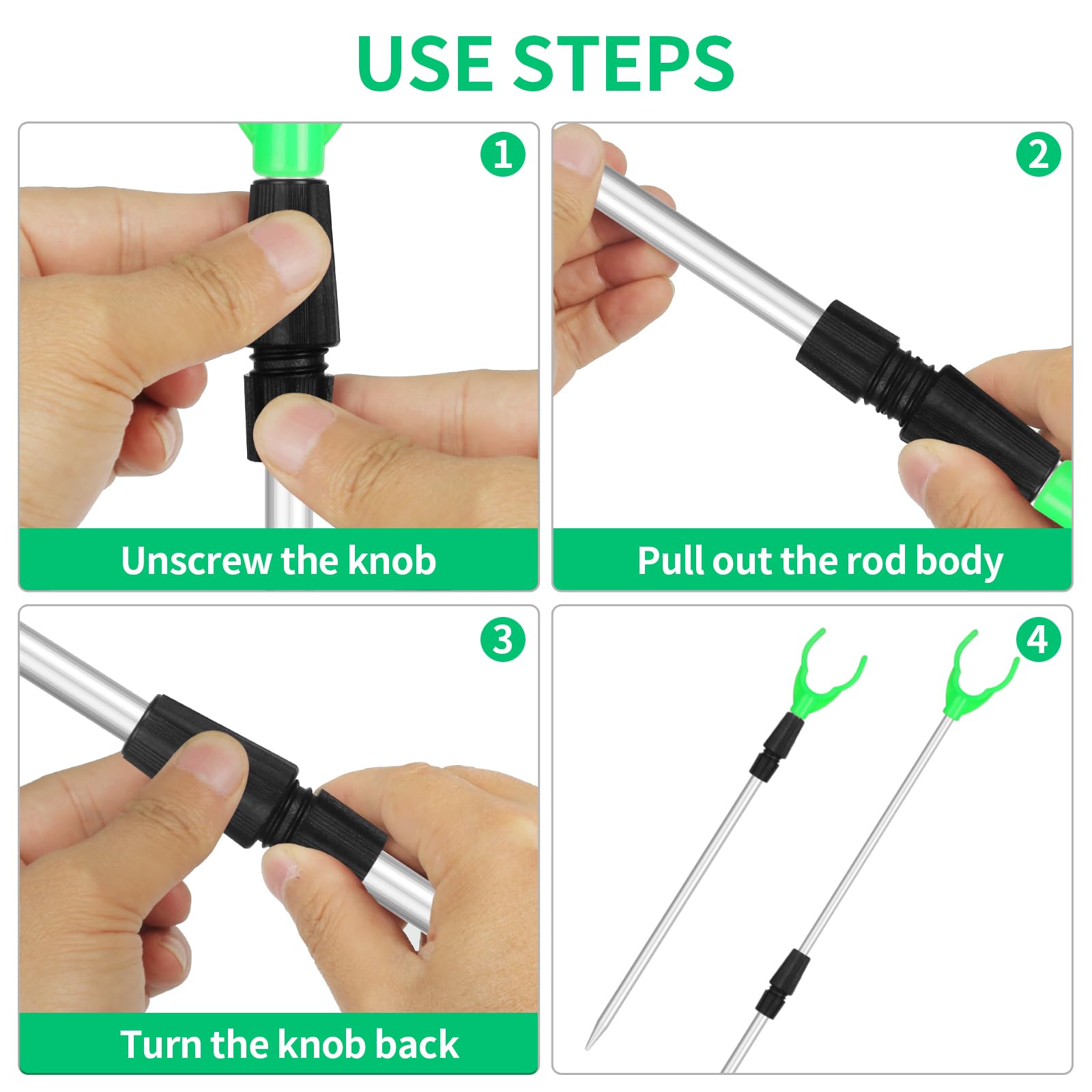 USE STEPS

1

Unscrew the knob

2

Pull out the rod body

3

Turn the knob back

4