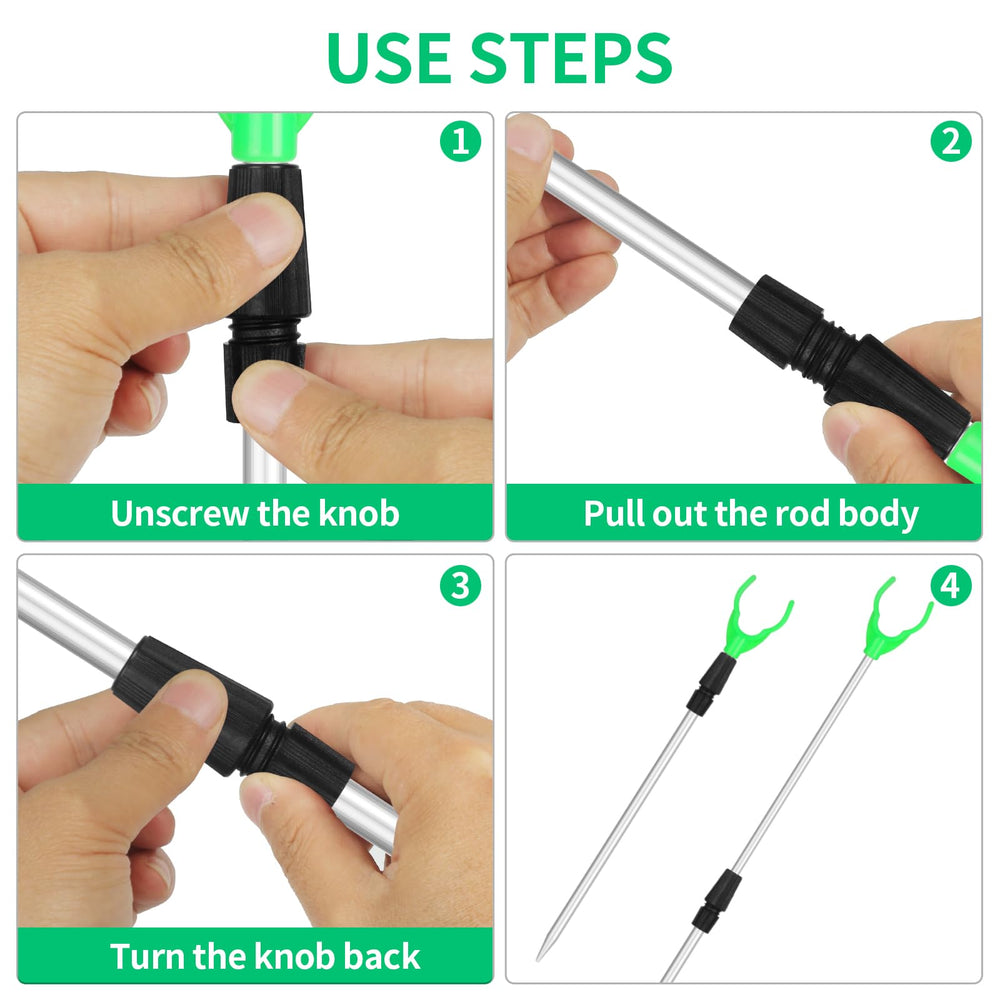 USE STEPS

1

Unscrew the knob

2

Pull out the rod body

3

Turn the knob back

4