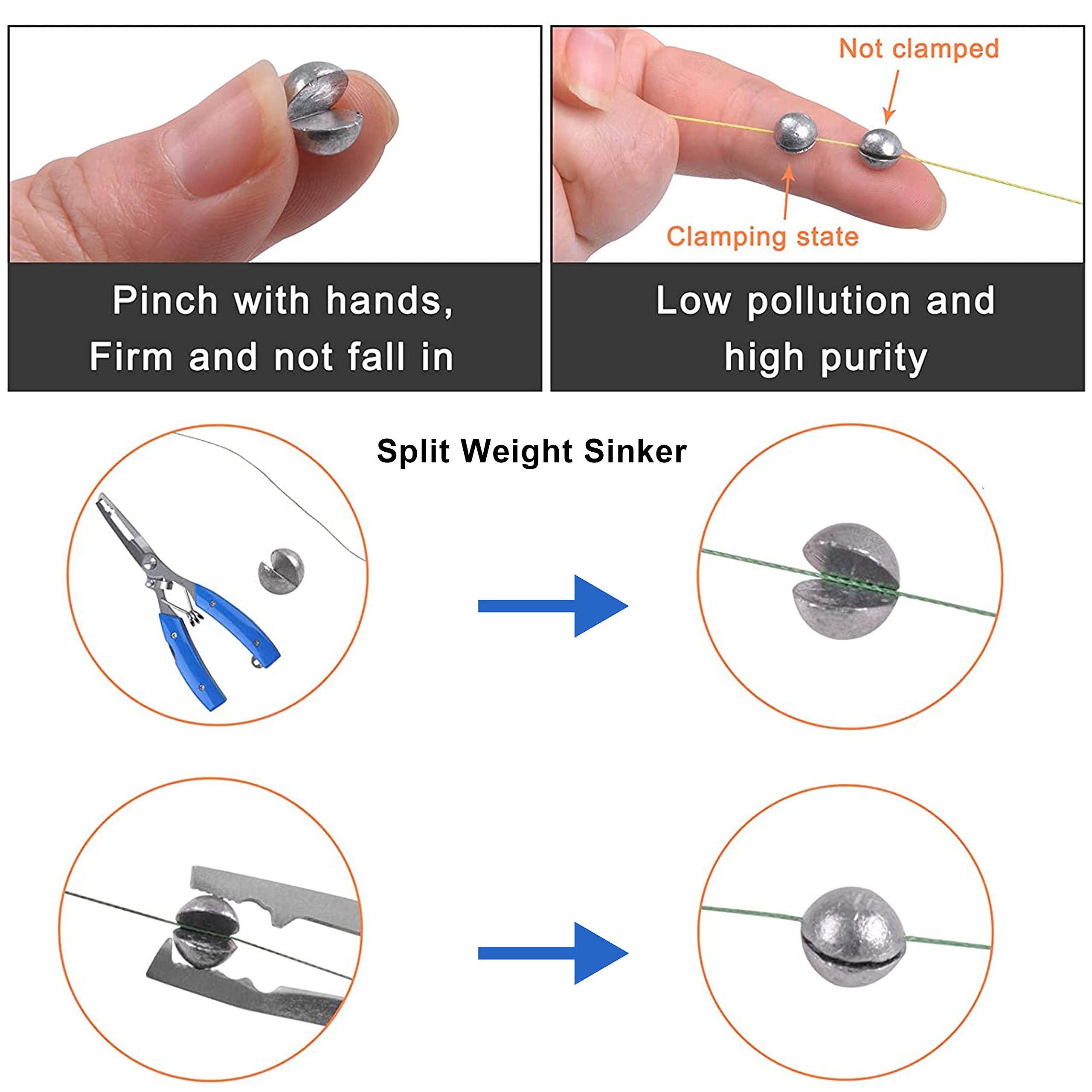 Pinch with hands, Firm and not fall in

Not clamped

Clamping state

Low pollution and high purity

Split Weight Sinker