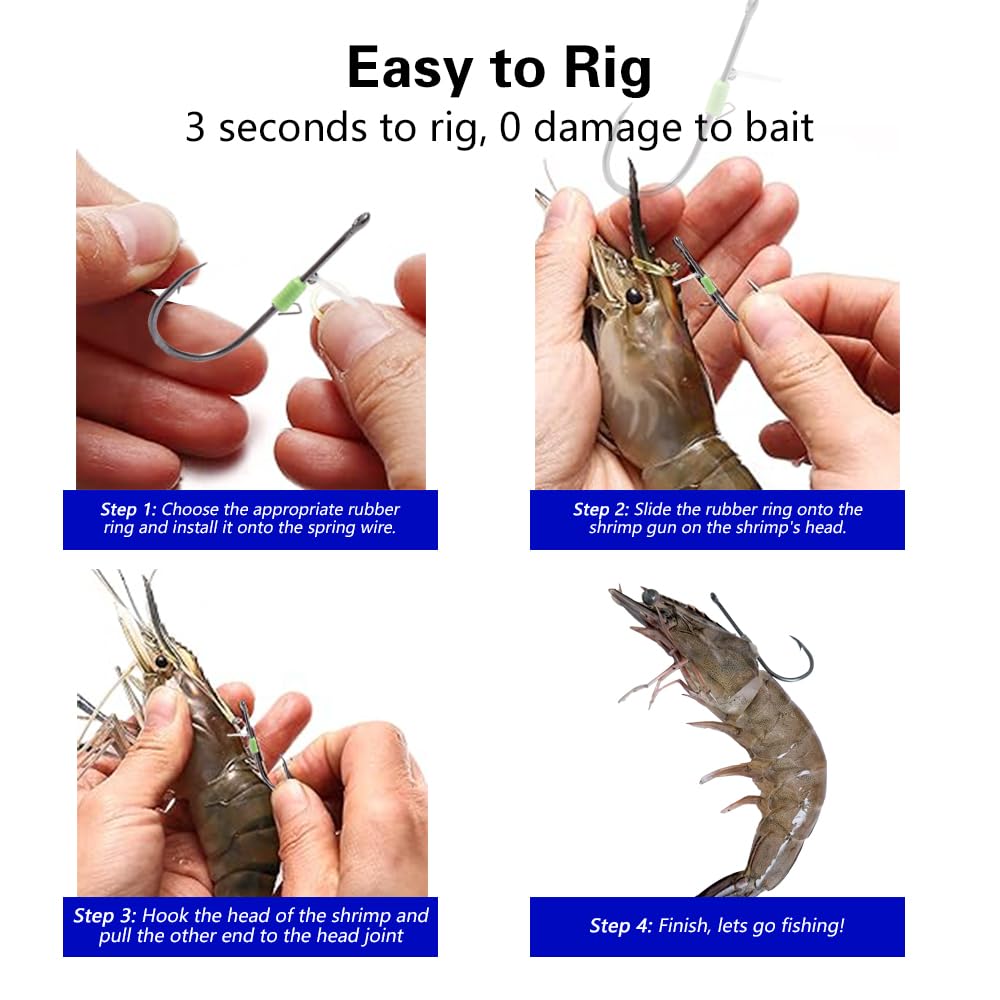 Easy to Rig

3 seconds to rig, 0 damage to bait

Step 1: Choose the appropriate rubber ring and install it onto the spring wire.

Step 2: Slide the rubber ring onto the shrimp gun on the shrimp's head.

Step 3: Hook the head of the shrimp and pull the other end to the head joint

Step 4: Finish, lets go fishing!