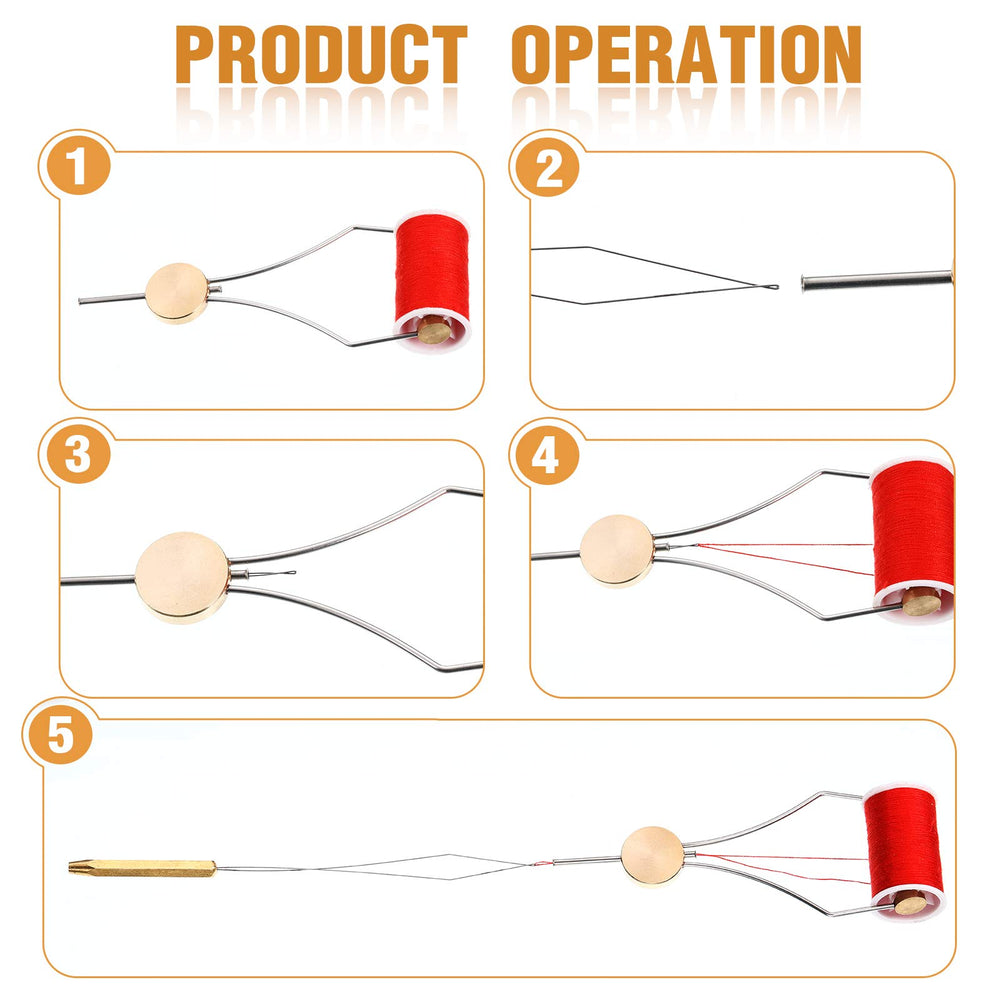 PRODUCT OPERATION

1

2

3

4

5