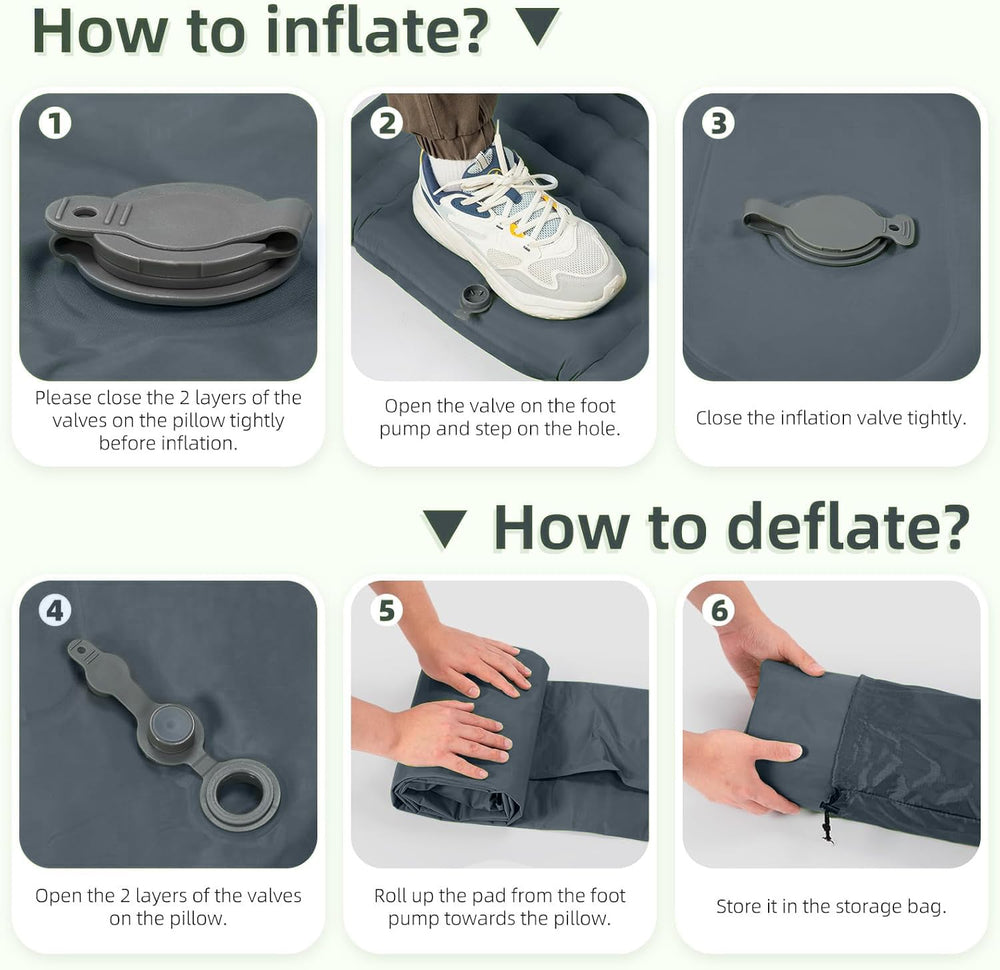 How to inflate? ▼

1
Please close the 2 layers of the valves on the pillow tightly before inflation.

2
Open the valve on the foot pump and step on the hole.

3
Close the inflation valve tightly.

▼ How to deflate?

4
Open the 2 layers of the valves on the pillow.

5
Roll up the pad from the foot pump towards the pillow.

6
Store it in the storage bag.