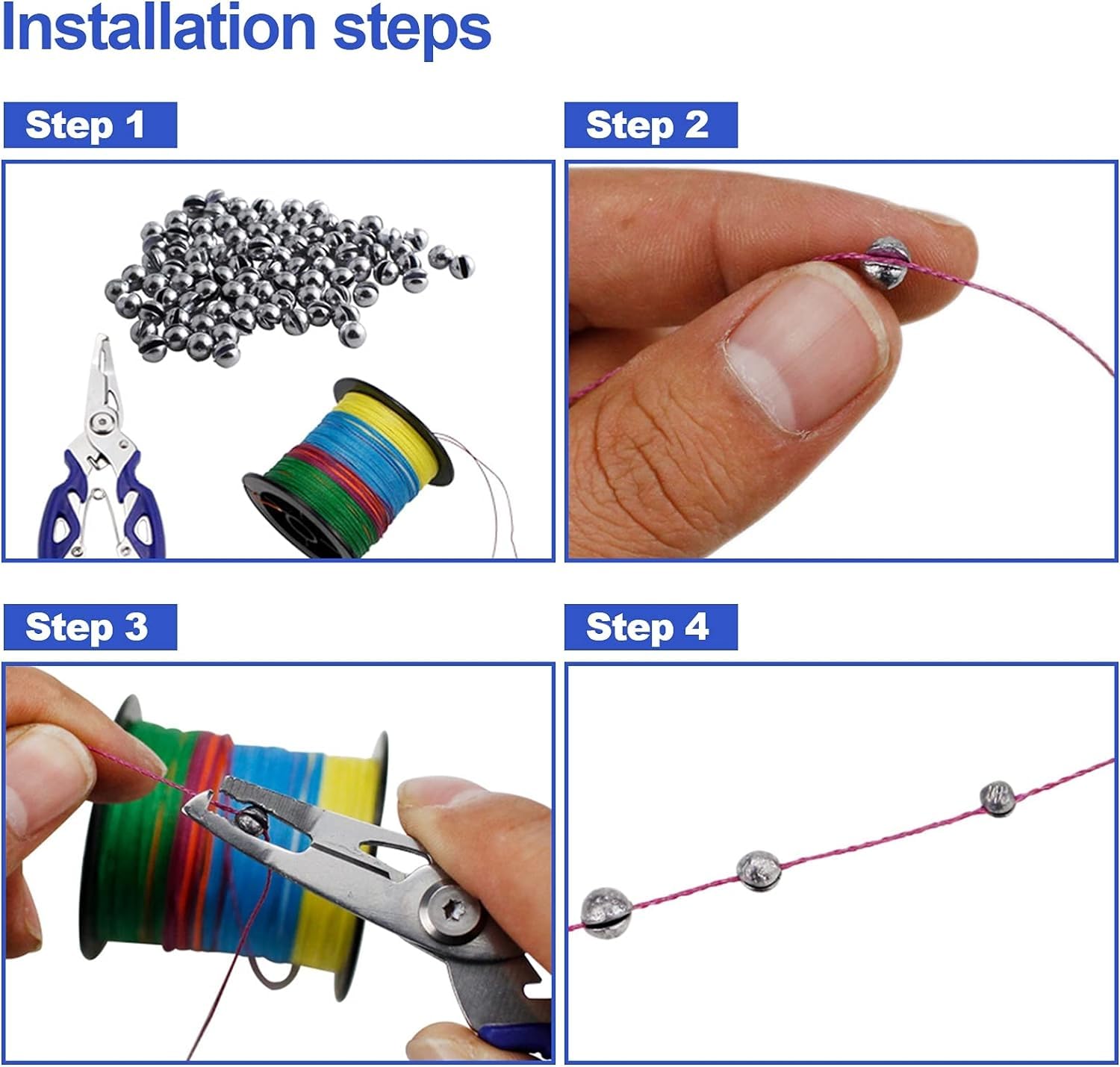 Installation steps

Step 1

Step 2

Step 3

Step 4