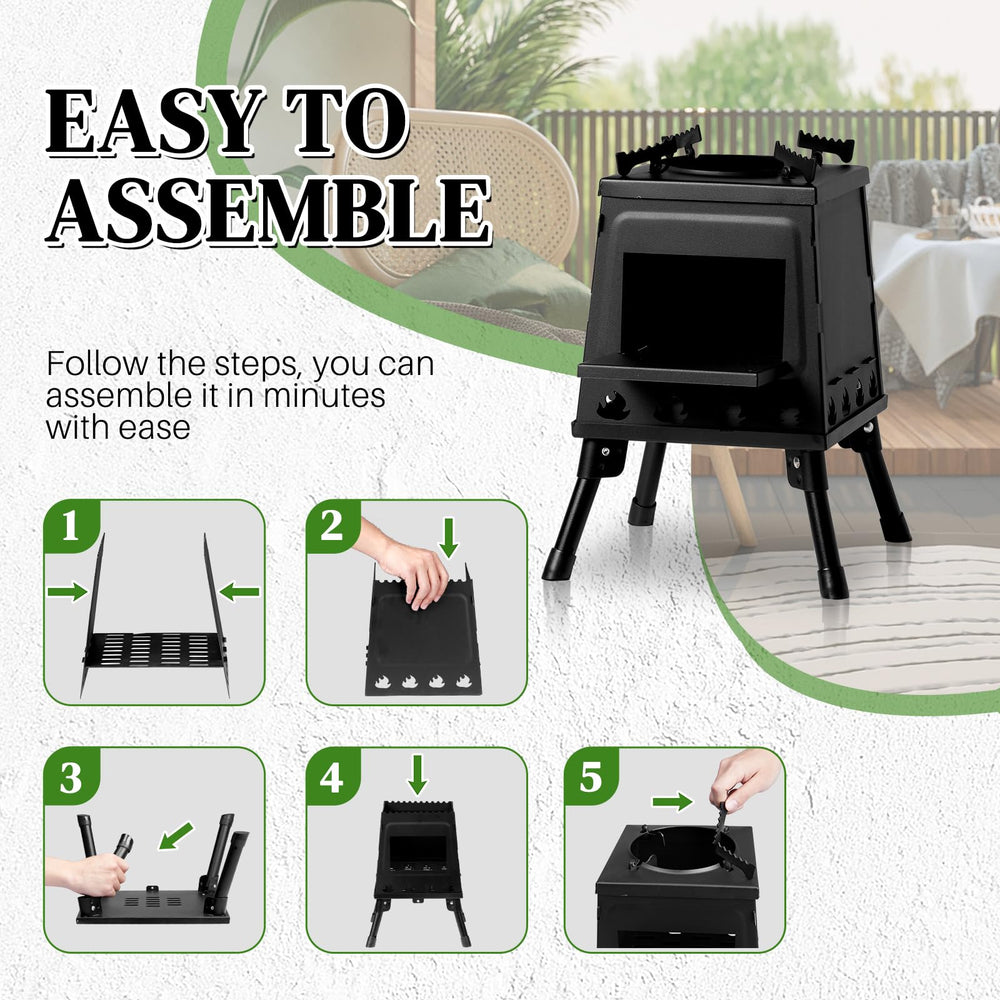 EASY TO ASSEMBLE

Follow the steps, you can assemble it in minutes with ease

1

2

3

4

5