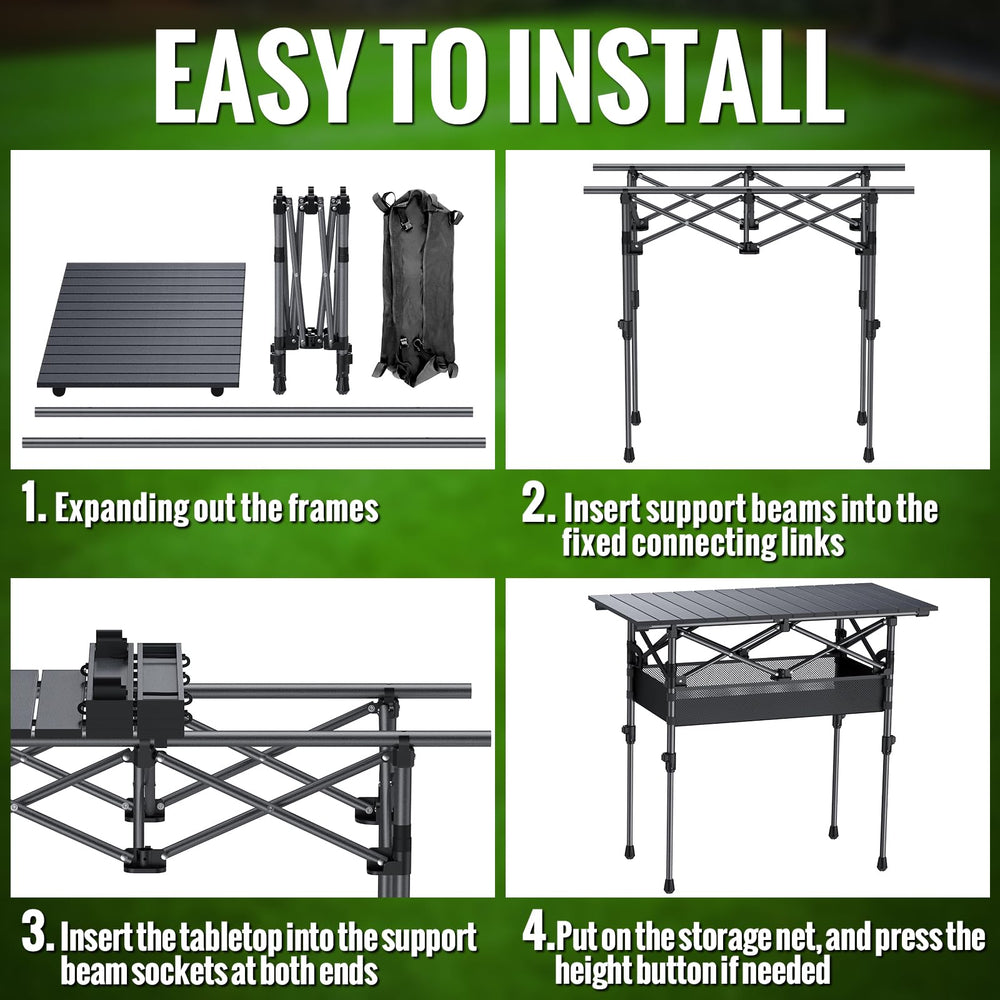 EASY TO INSTALL

1. Expanding out the frames

2. Insert support beams into the fixed connecting links

3. Insert the tabletop into the support beam sockets at both ends

4. Put on the storage net, and press the height button if needed