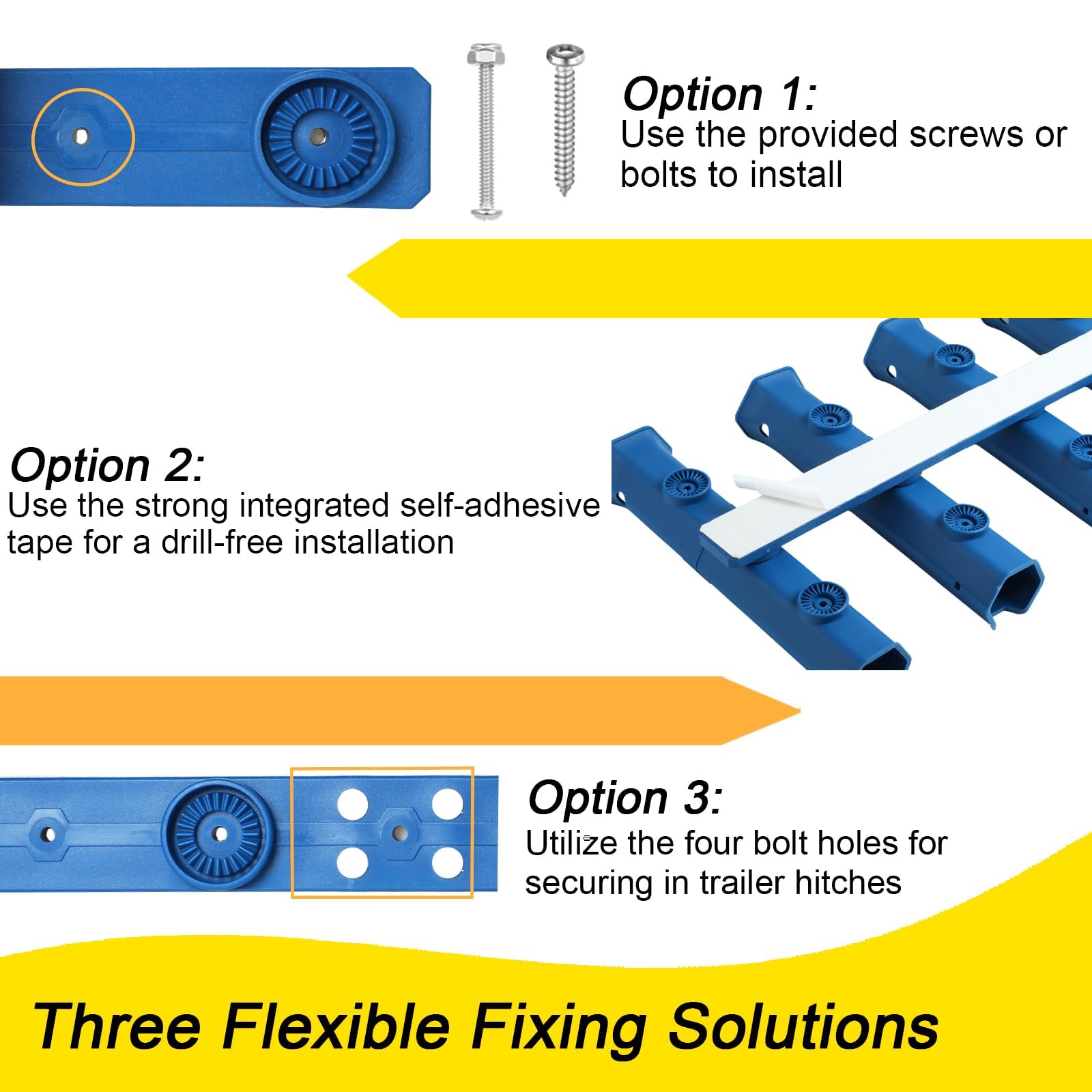 Option 1:
Use the provided screws or bolts to install

Option 2:
Use the strong integrated self-adhesive tape for a drill-free installation

Option 3:
Utilize the four bolt holes for securing in trailer hitches

Three Flexible Fixing Solutions