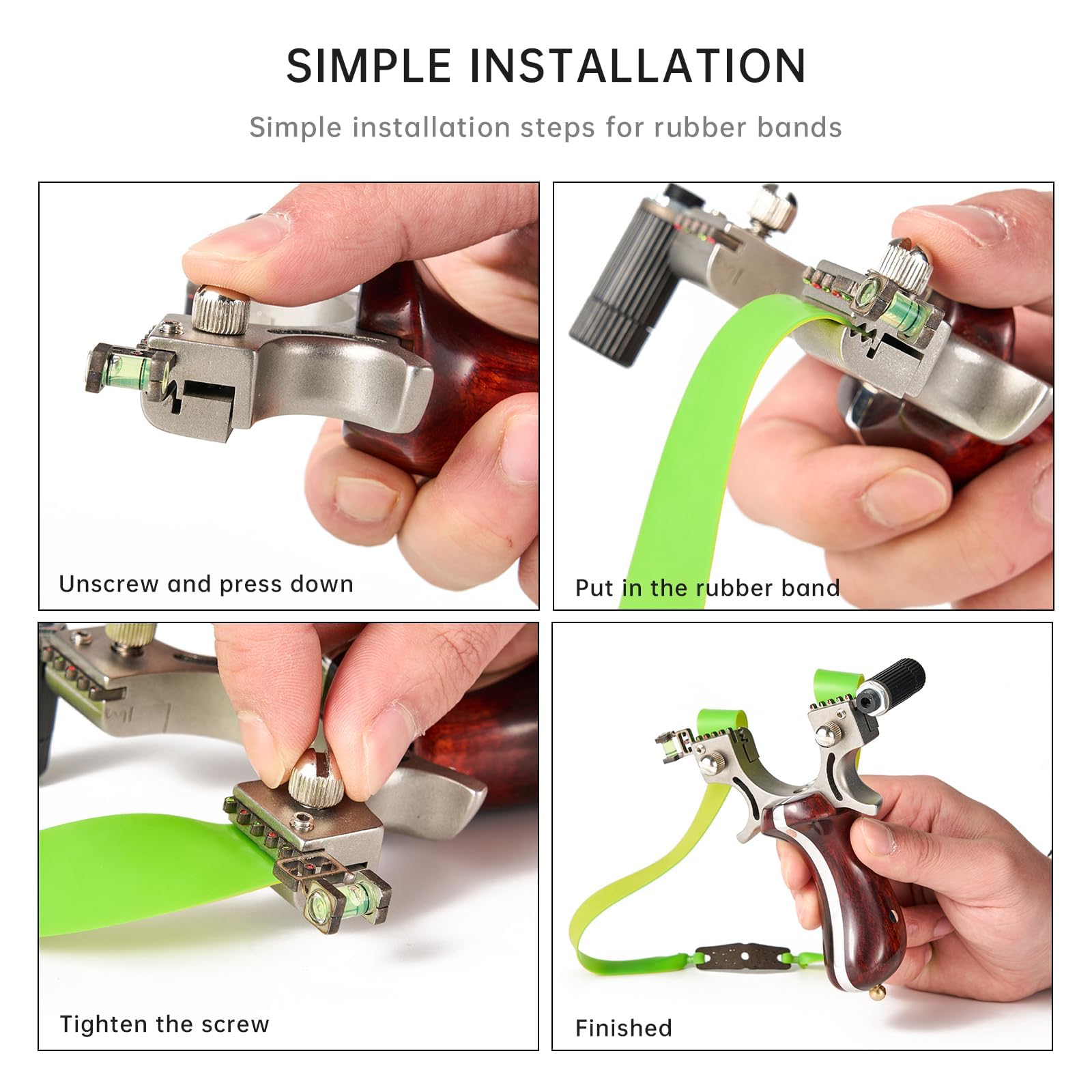 SIMPLE INSTALLATION

Simple installation steps for rubber bands

Unscrew and press down

Put in the rubber band

Tighten the screw

Finished