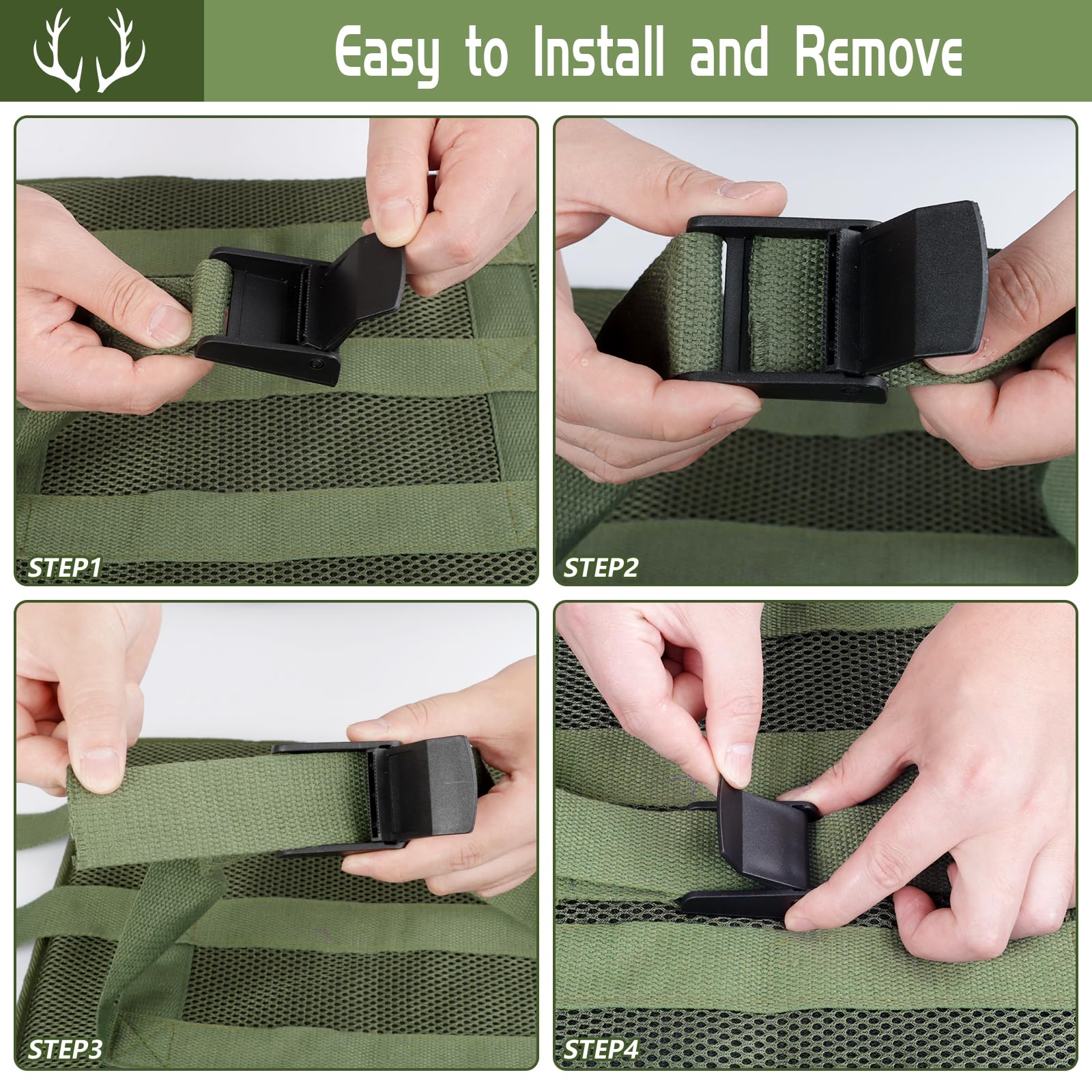 Easy to Install and Remove

STEP1

STEP2

STEP3

STEP4