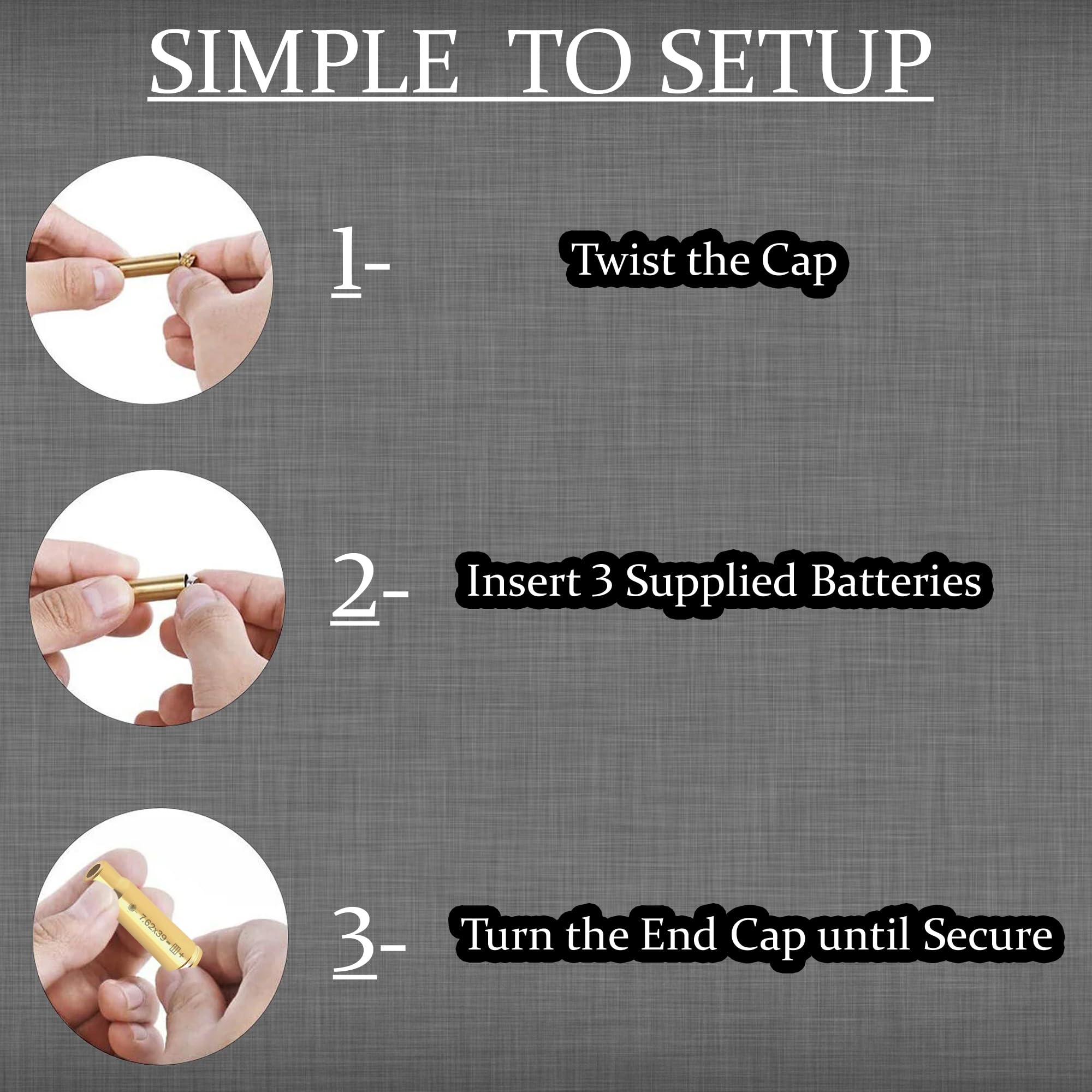 SIMPLE TO SETUP

1- Twist the Cap

2- Insert 3 Supplied Batteries

7.62x39

3- Turn the End Cap until Secure