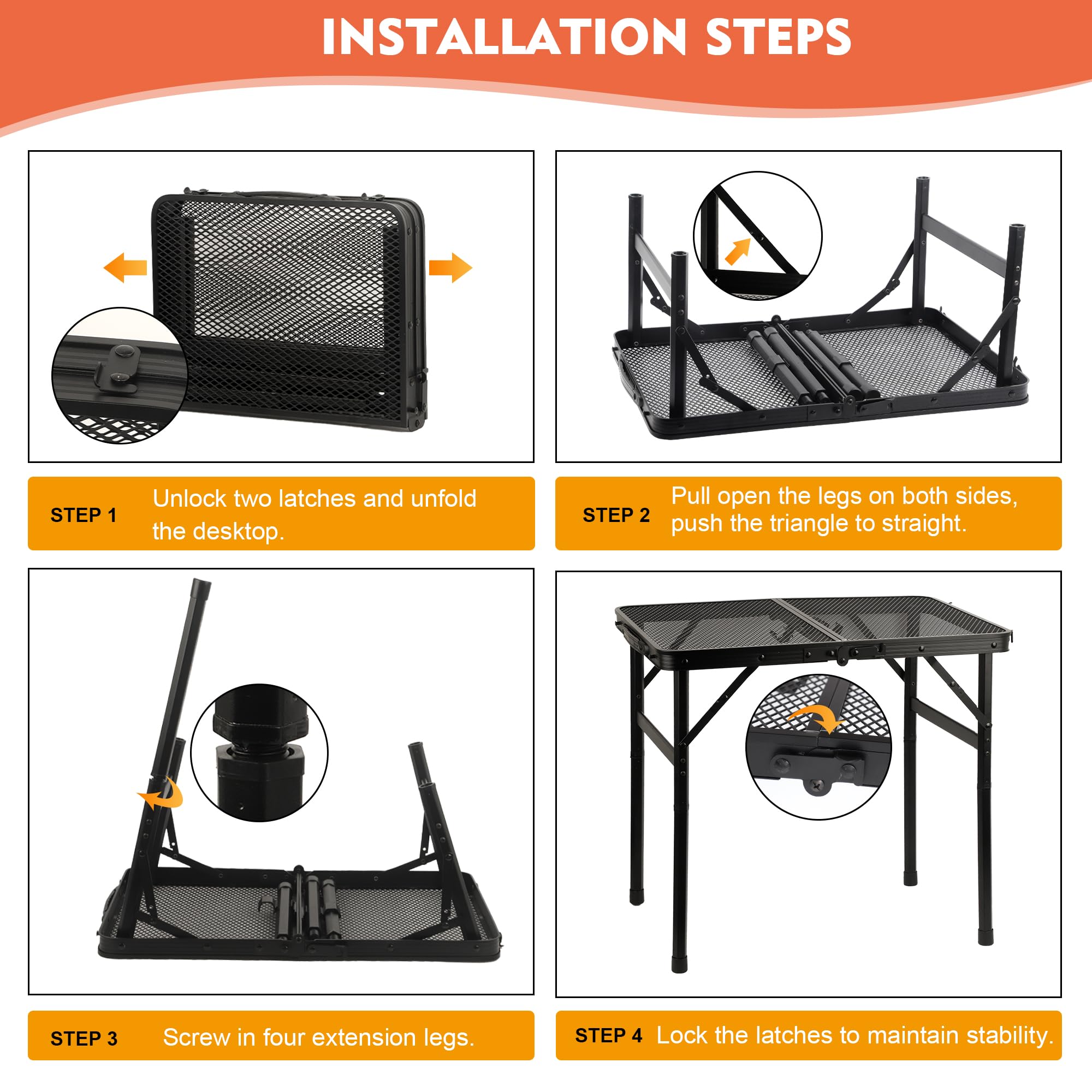 INSTALLATION STEPS

STEP 1 Unlock two latches and unfold the desktop.

STEP 2 Pull open the legs on both sides, push the triangle to straight.

STEP 3 Screw in four extension legs.

STEP 4 Lock the latches to maintain stability.