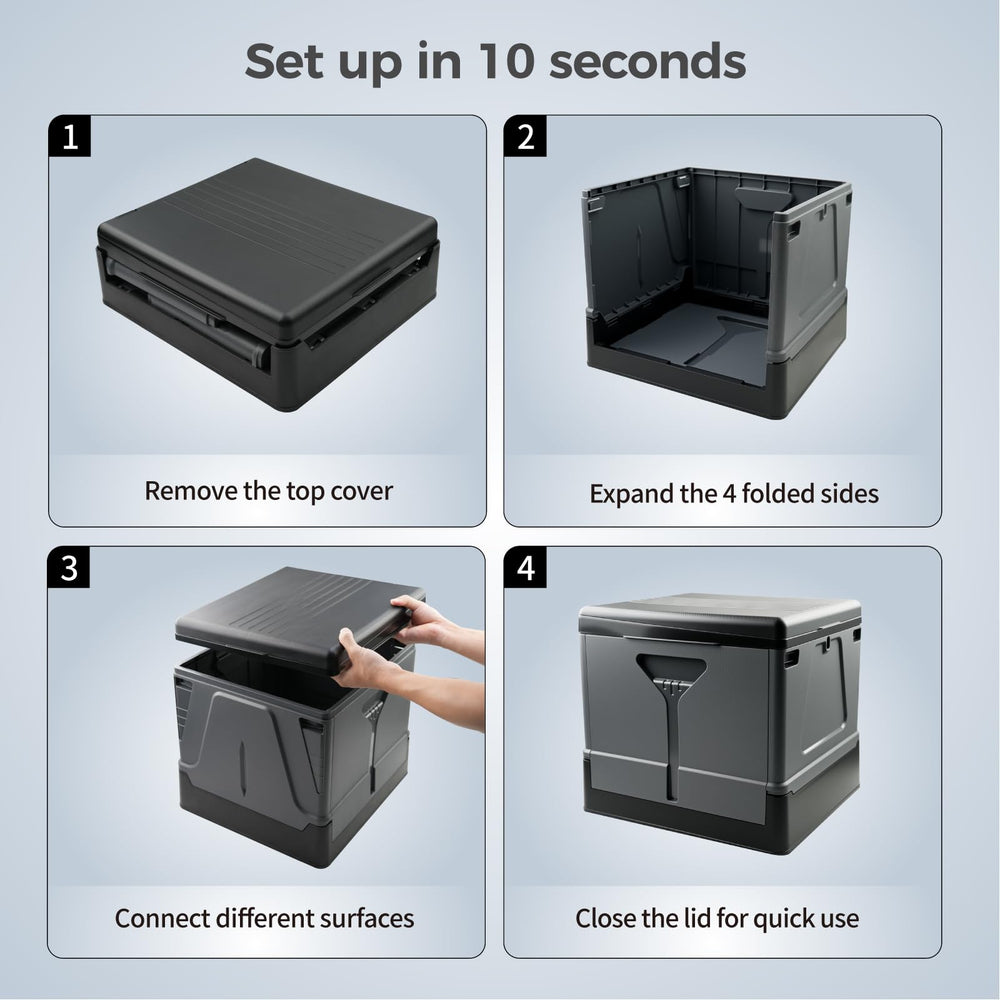 Set up in 10 seconds

1

Remove the top cover

2

Expand the 4 folded sides

3

Connect different surfaces

4

Close the lid for quick use