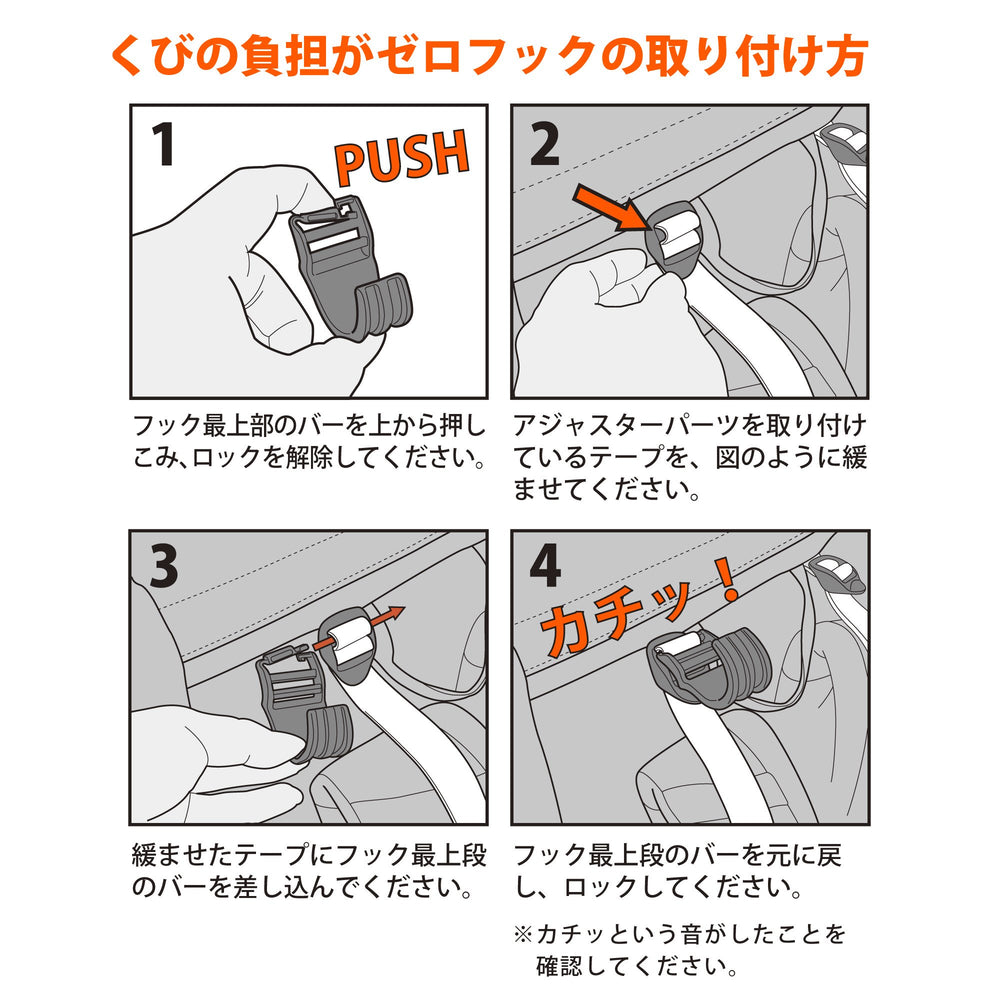 くびの負担がゼロフックの取り付け方

1

PUSH

フック最上部のバーを上から押しこみ、ロックを解除してください。

2

アジャスターパーツを取り付けているテープを、図のように緩ませてください。

3

緩ませたテープにフック最上段のバーを差し込んでください。

4

カチッ！

フック最上段のバーを元に戻し、ロックしてください。

※カチッという音がしたことを確認してください。