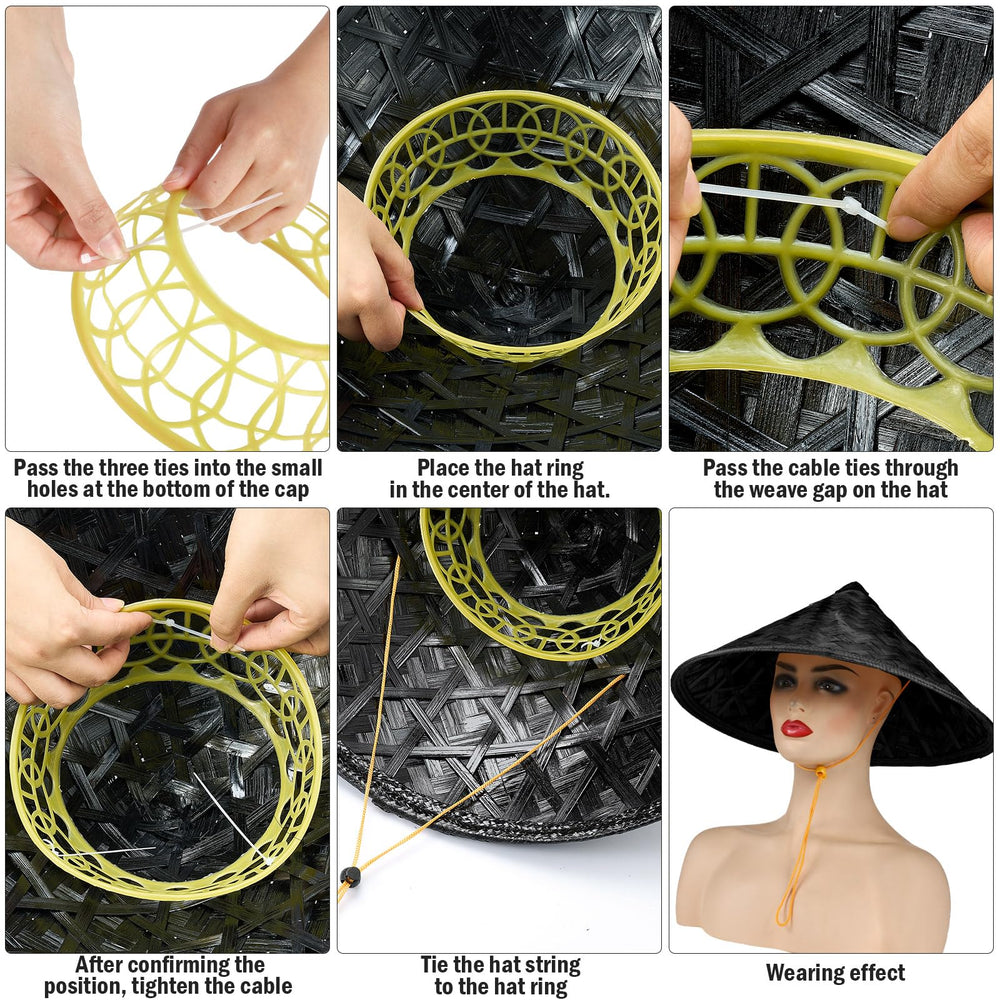 Pass the three ties into the small holes at the bottom of the cap

Place the hat ring in the center of the hat.

Pass the cable ties through the weave gap on the hat

After confirming the position, tighten the cable

Tie the hat string to the hat ring

Wearing effect