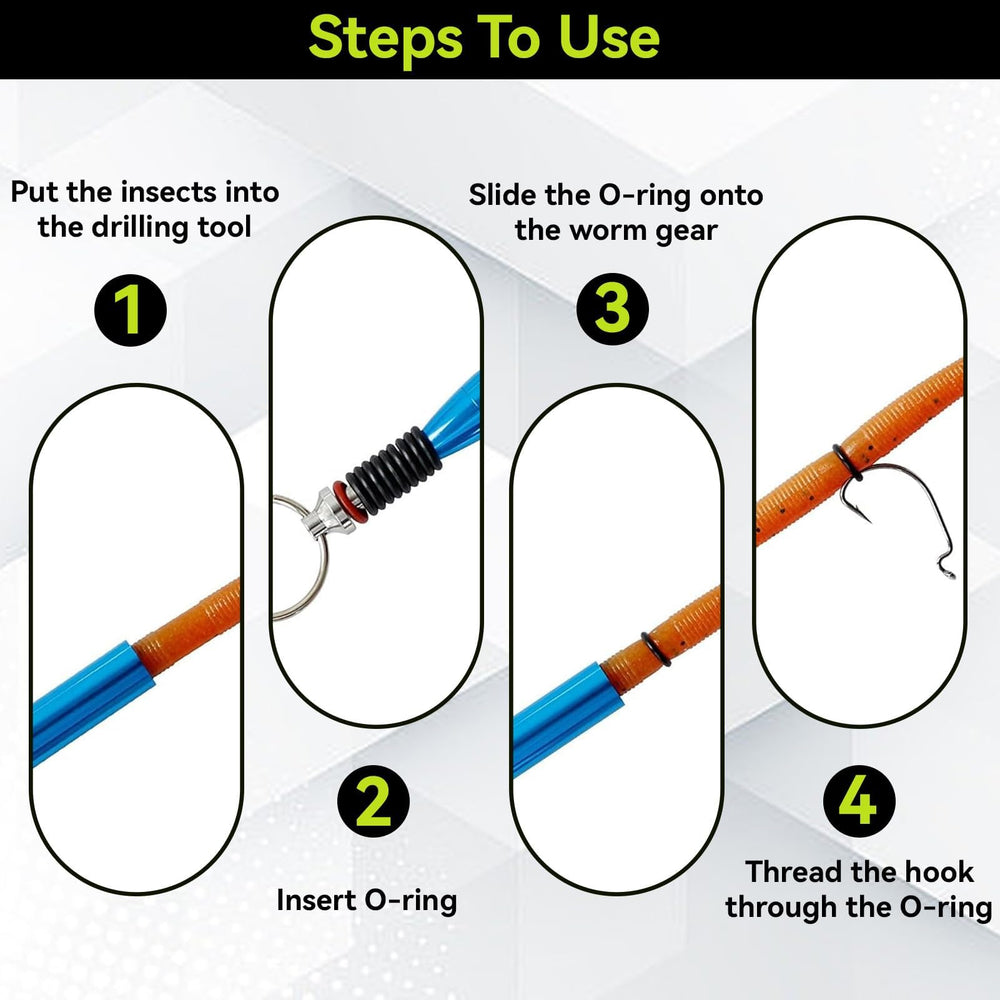 Steps To Use

Put the insects into the drilling tool

1

2

Insert O-ring

Slide the O-ring onto the worm gear

3

4

Thread the hook through the O-ring