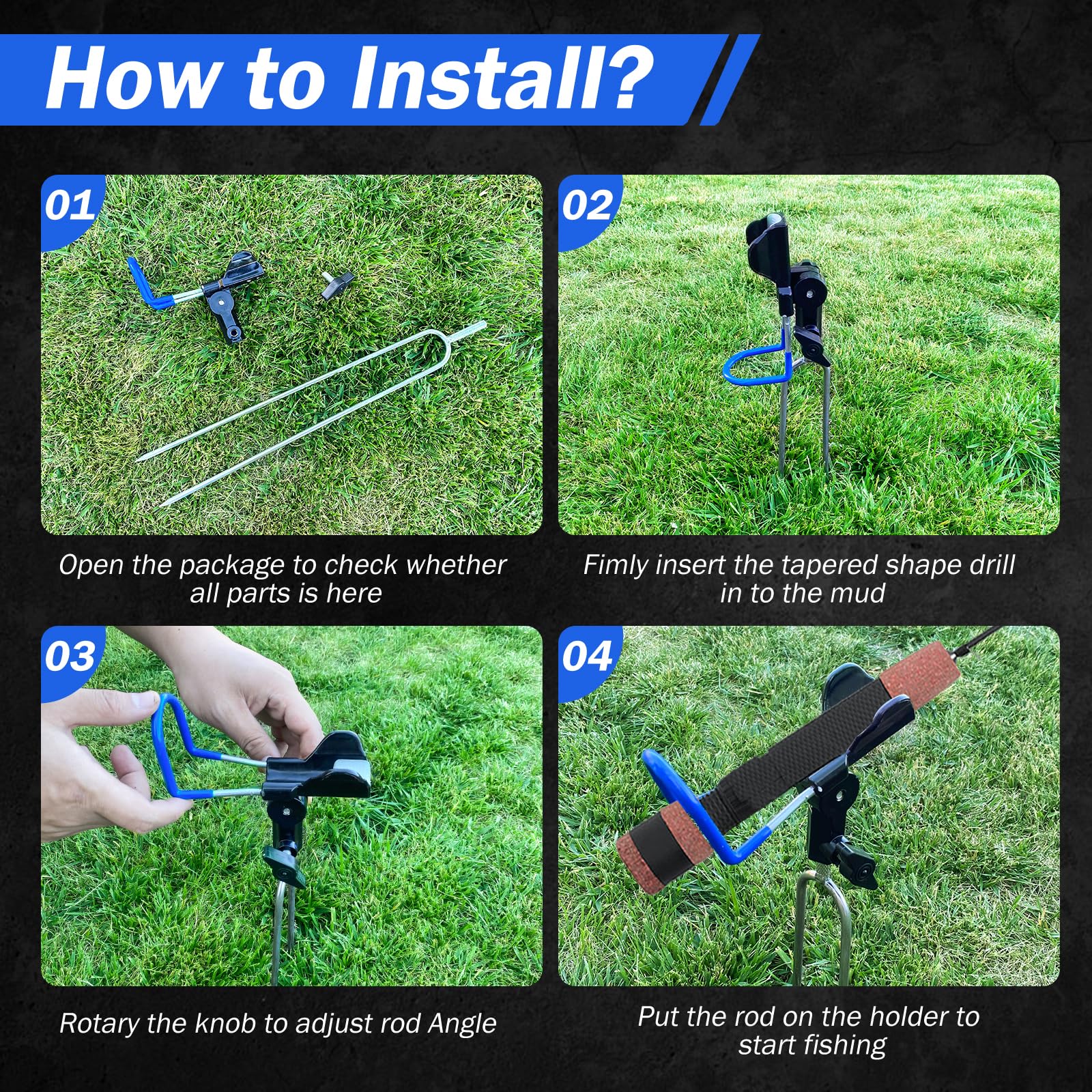 How to Install?

01

Open the package to check whether all parts is here

02

Fimly insert the tapered shape drill in to the mud

03

Rotary the knob to adjust rod Angle

04

Put the rod on the holder to start fishing