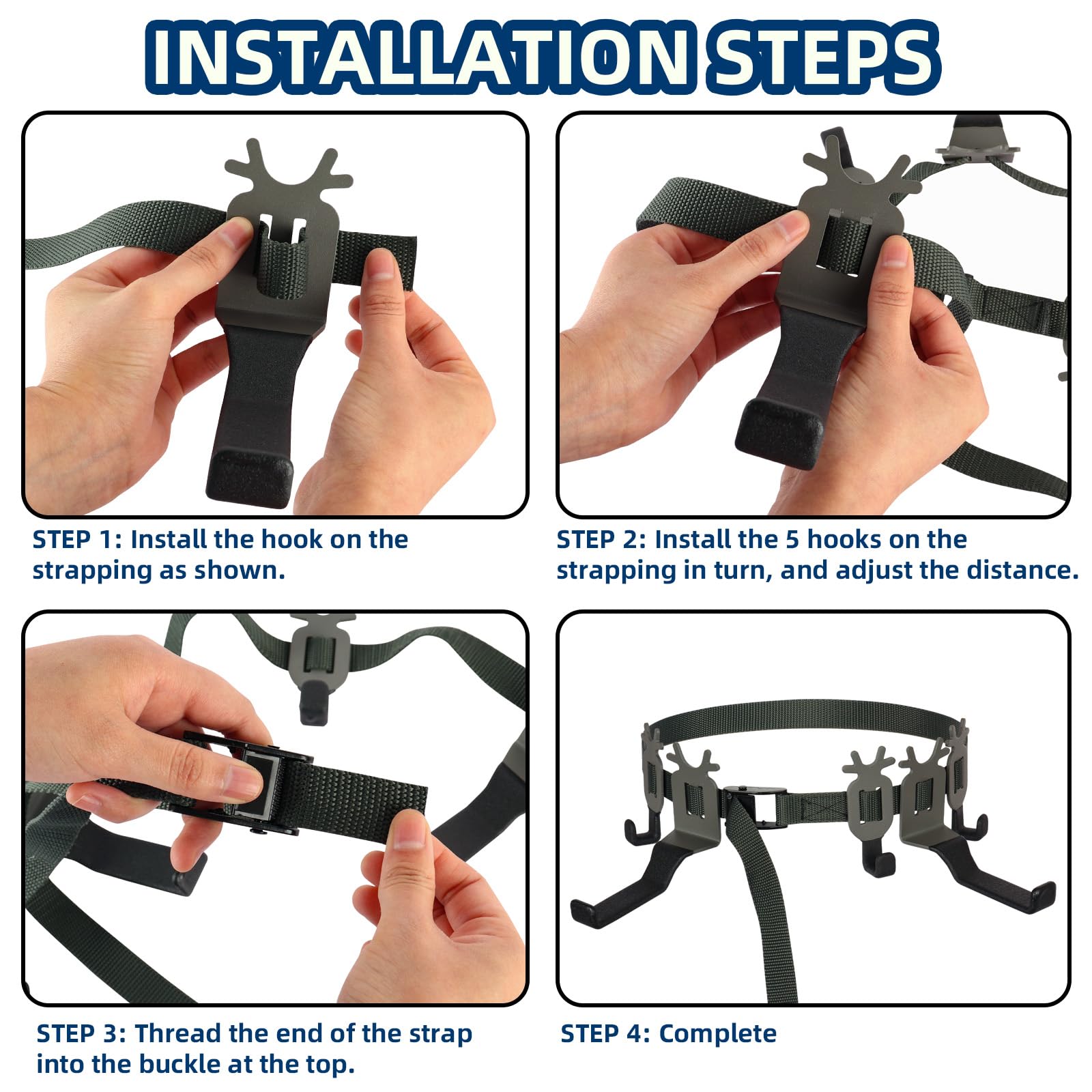 INSTALLATION STEPS

STEP 1: Install the hook on the strapping as shown.

STEP 2: Install the 5 hooks on the strapping in turn, and adjust the distance.

STEP 3: Thread the end of the strap into the buckle at the top.

STEP 4: Complete