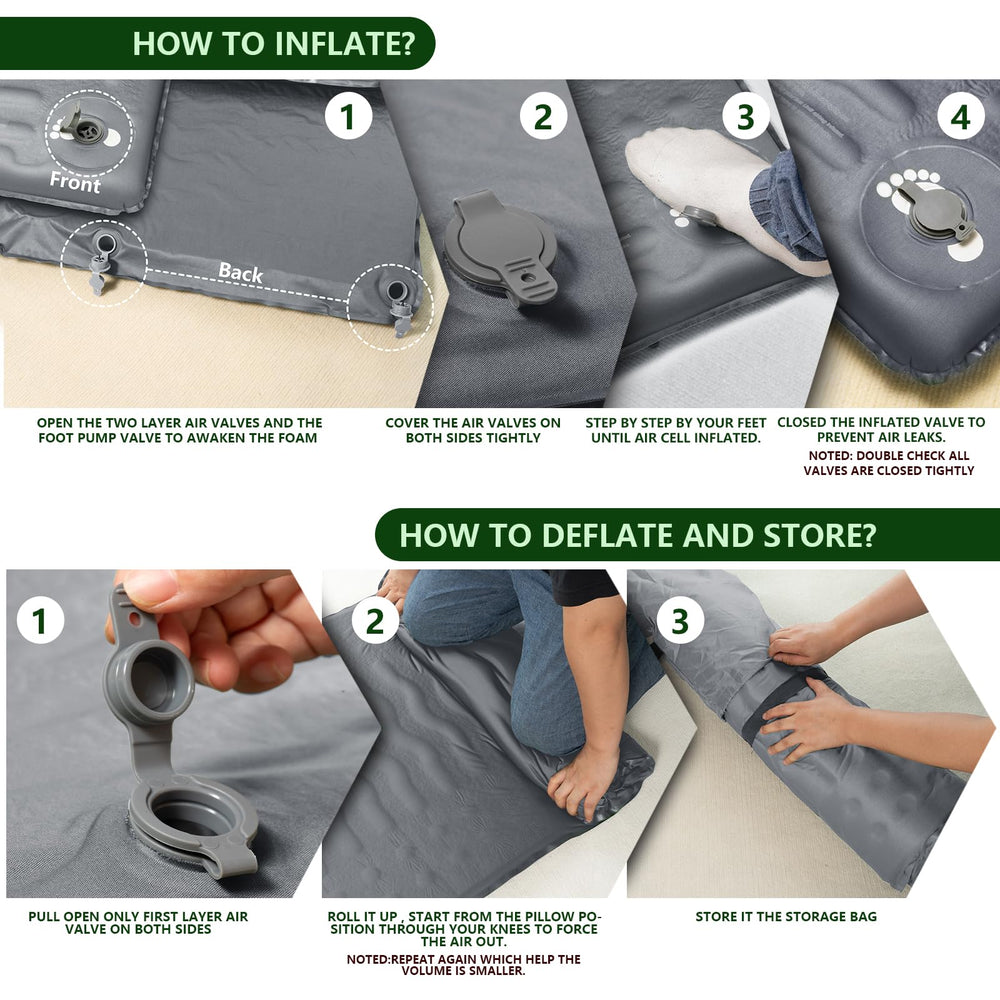 HOW TO INFLATE?

Front

Back

1

2

3

4

OPEN THE TWO LAYER AIR VALVES AND THE FOOT PUMP VALVE TO AWAKEN THE FOAM

COVER THE AIR VALVES ON BOTH SIDES TIGHTLY

STEP BY STEP BY YOUR FEET UNTIL AIR CELL INFLATED.

CLOSED THE INFLATED VALVE TO PREVENT AIR LEAKS.

NOTED: DOUBLE CHECK ALL VALVES ARE CLOSED TIGHTLY

HOW TO DEFLATE AND STORE?

1

2

3

PULL OPEN ONLY FIRST LAYER AIR VALVE ON BOTH SIDES

ROLL IT UP , START FROM THE PILLOW POSITION THROUGH YOUR KNEES TO FORCE THE AIR OUT.

NOTED:REPEAT AGAIN WHICH HELP THE VOLUME IS SMALLER.

STORE IT THE STORAGE BAG