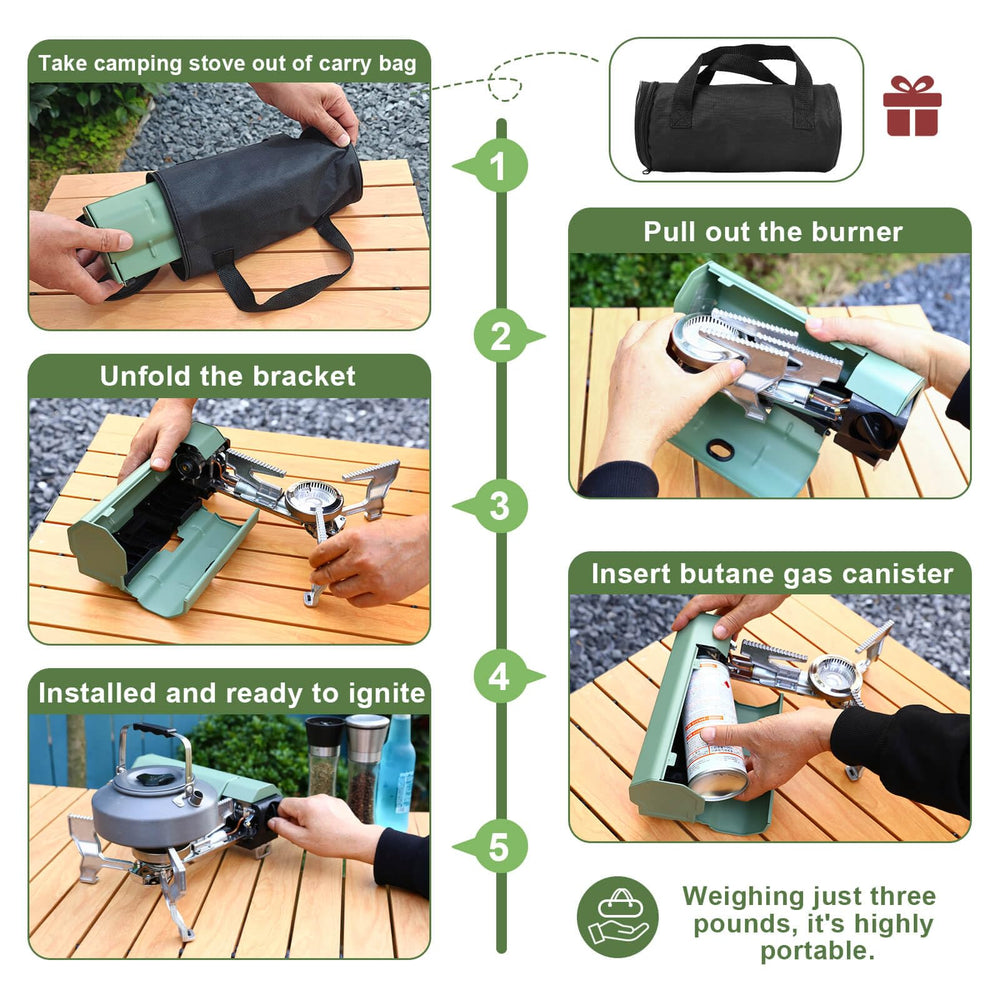 Take camping stove out of carry bag

1

Pull out the burner

2

Unfold the bracket

3

Insert butane gas canister

4

Installed and ready to ignite

5

Weighing just three pounds, it's highly portable.